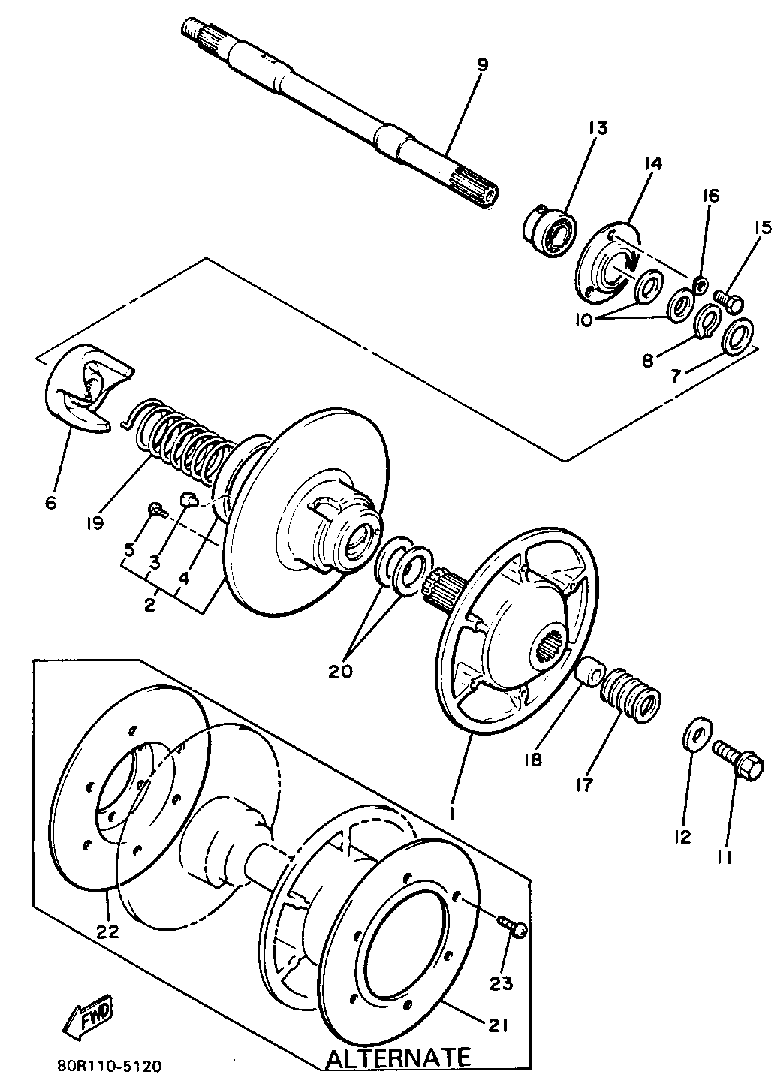 9
13
14
16
15
10
8
7
6
19
5
3
4
2
20
18
17
1
12
11
22
23
21
FWD
80R110-5120
ALTERNATE