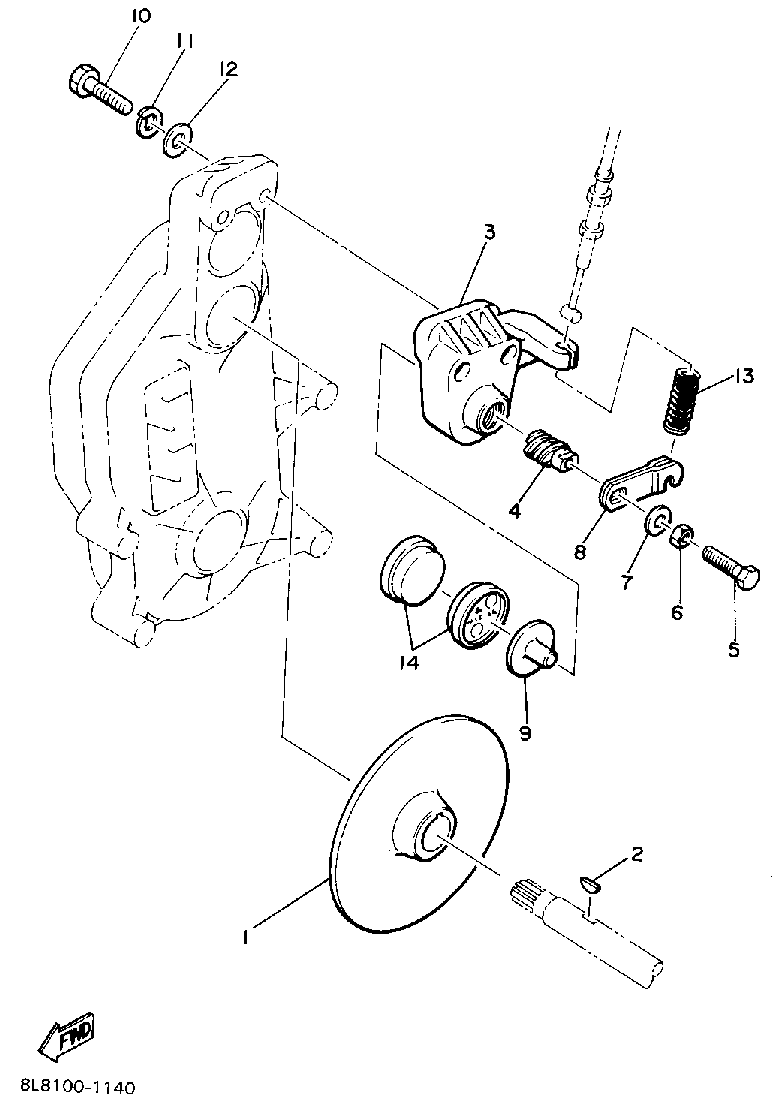 10
11
12
3
13
4
8
7
6
5
14
9
2
1
FWD
8L8100-1140