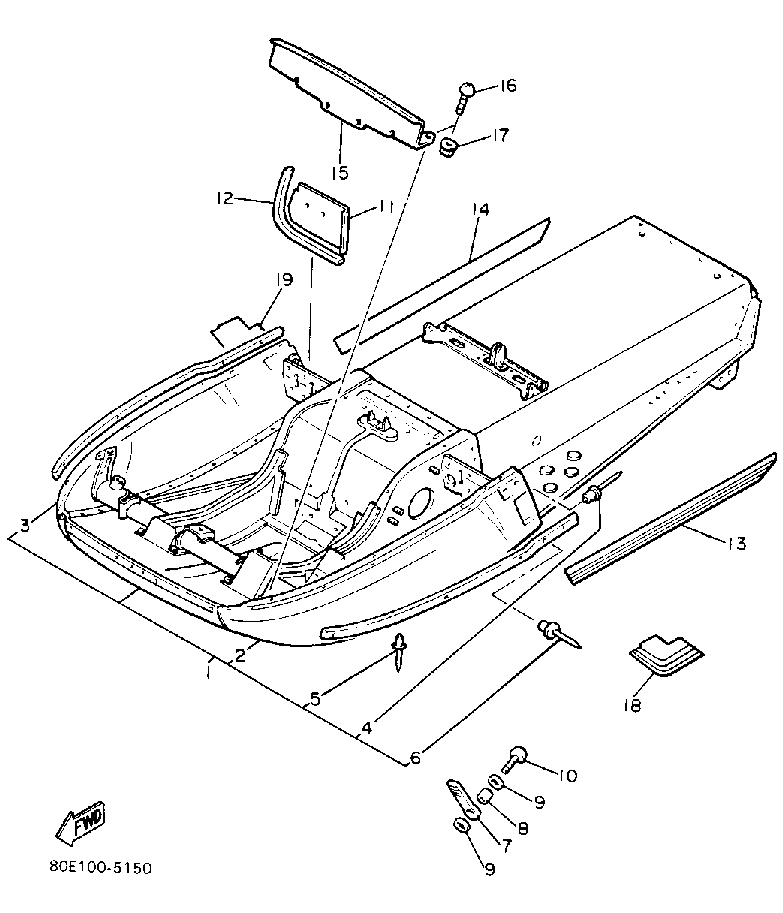 16
17
15
12
11
14
19
3
13
2
1
5
4
6
18
10
9
8
7
9
FWD
80E100-5150