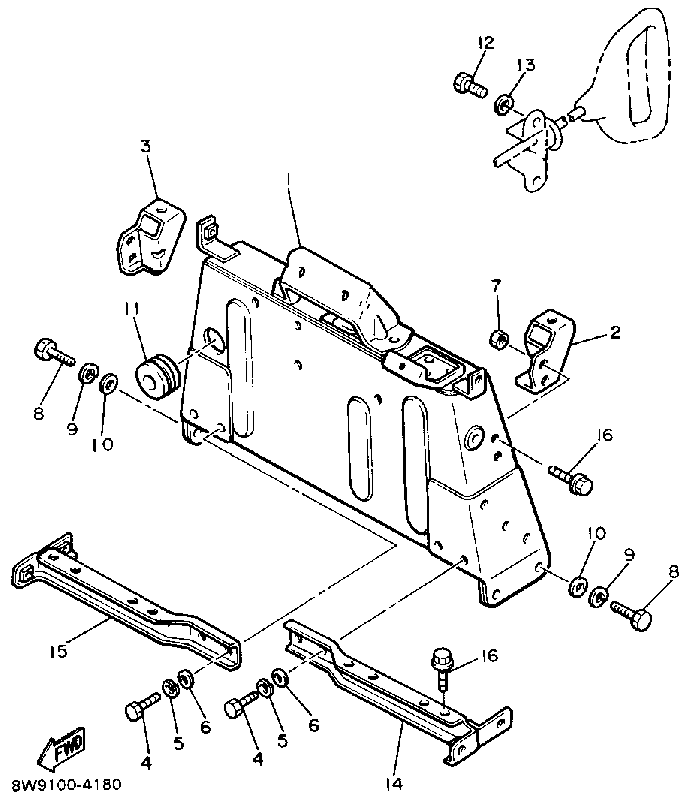 12
13
3
1
7
2
11
8
9
10
16
10
9
8
15
16
4
5
6
4
5
6
14
FWD
8W9100-4180