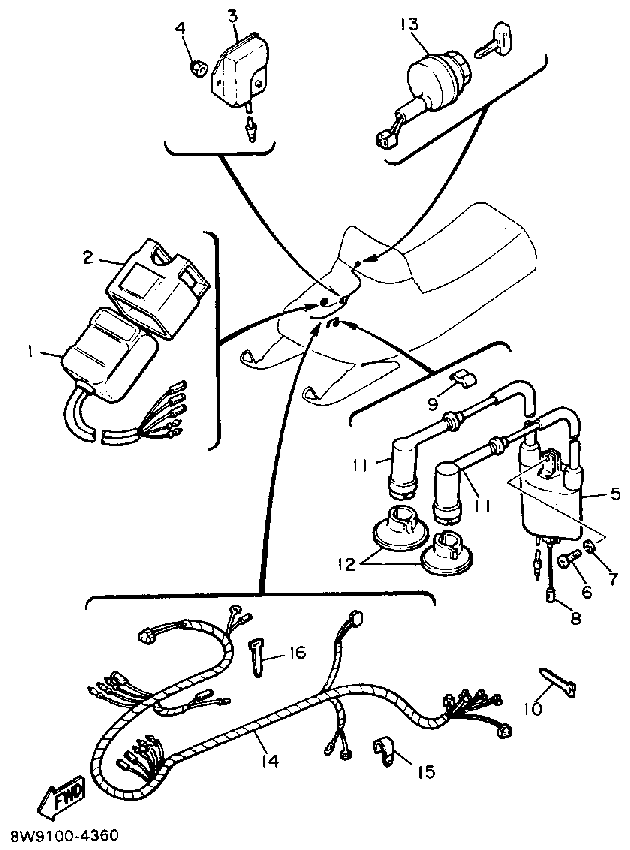 4
3
13
2
1
9
11
11
5
12
7
6
8
16
10
14
15
FWD
8W9100-4360