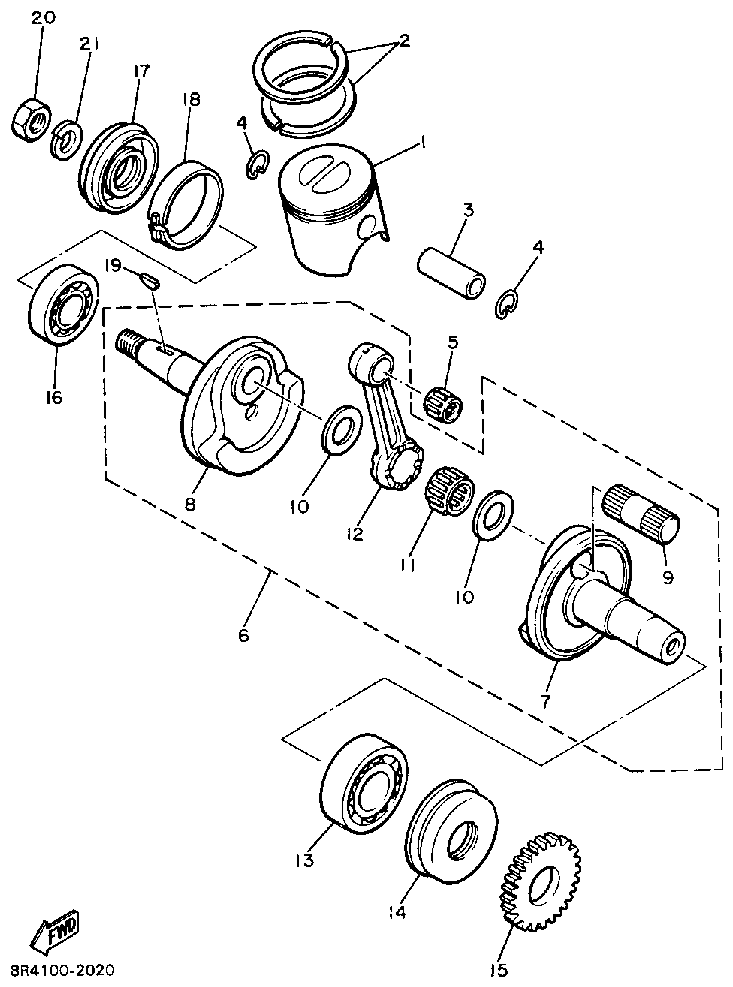 20
21
17
18
2
4
1
3
4
19
16
5
8
10
12
11
10
9
6
7
13
14
15
FWD
3R4100-2020