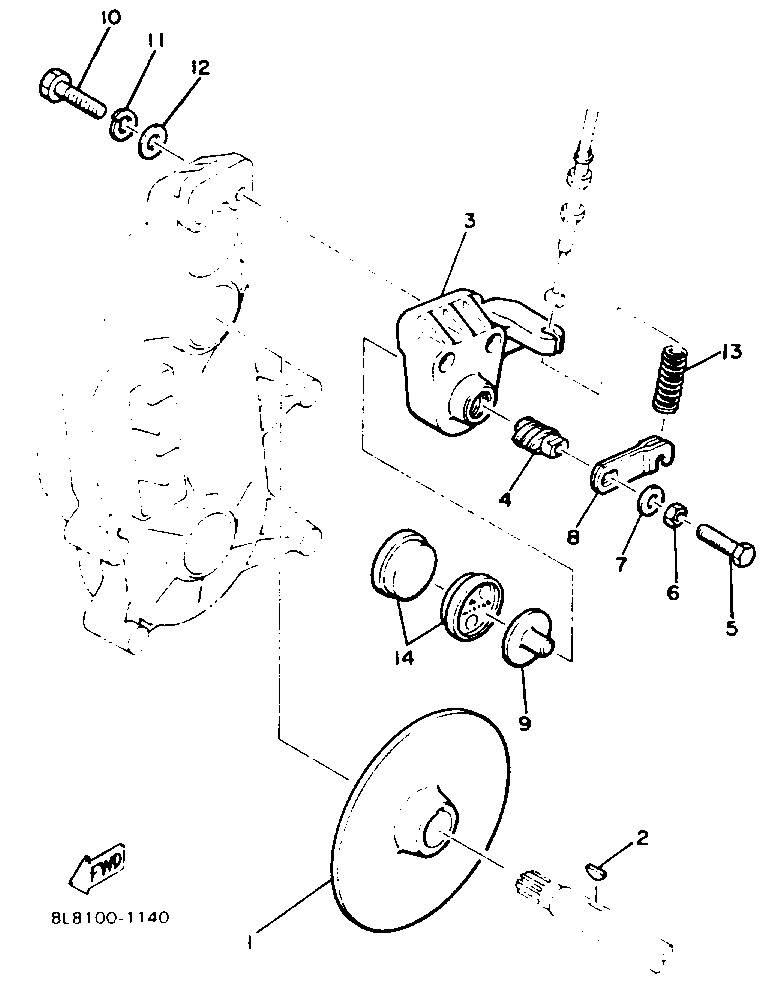 10
11
12
3
13
4
8
7
6
5
14
9
2
FWD
8L8100-1140
1