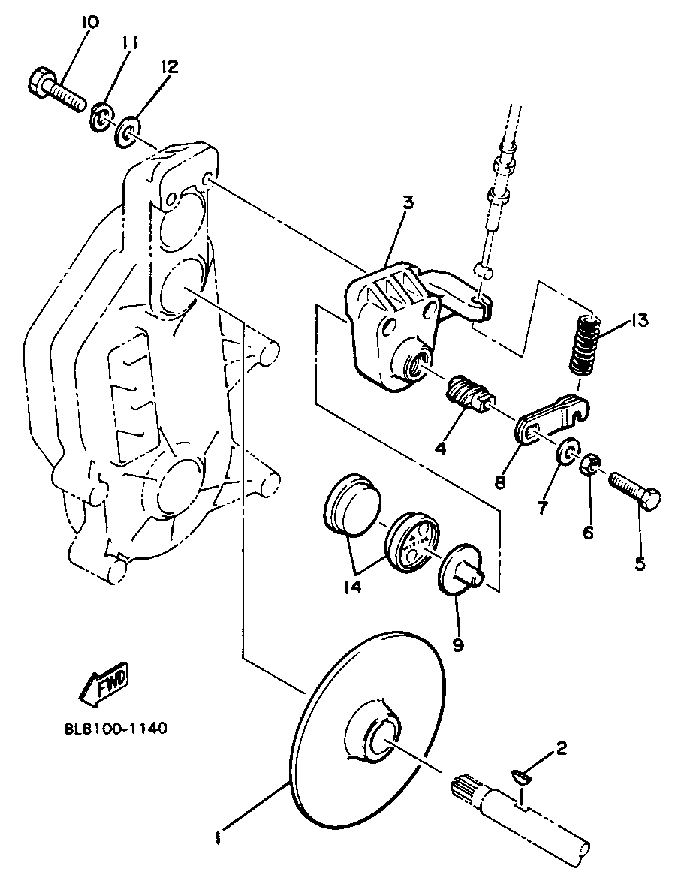 10
11
12
3
13
4
8
7
6
5
14
9
FWD
BLB100-1140
2
1