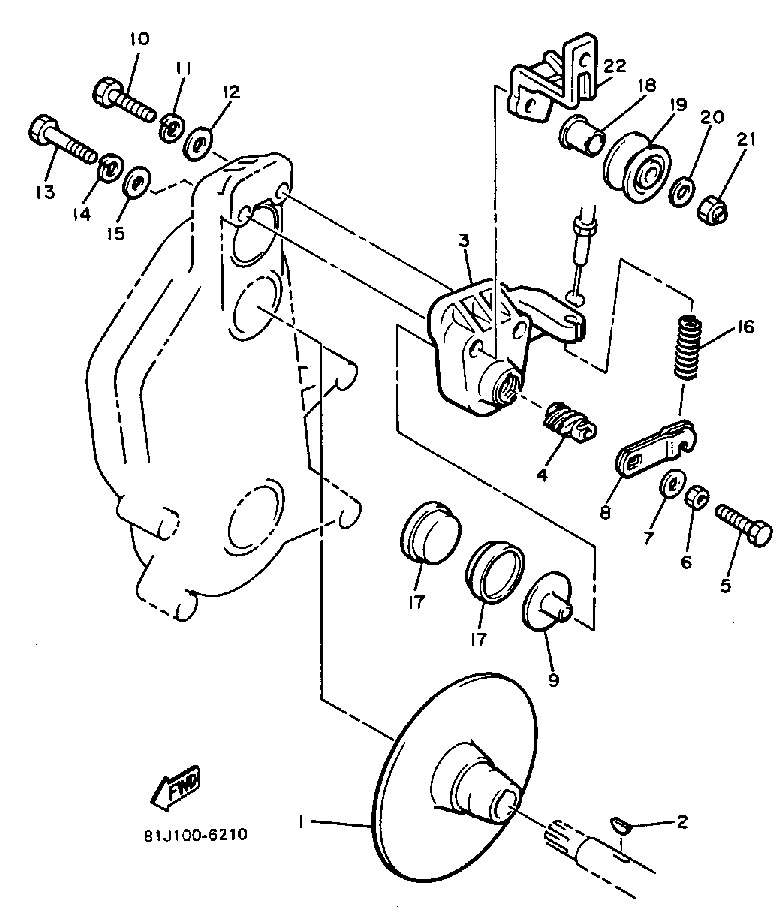 10
11
12
13
14
15
22
18
19
20
21
3
16
4
8
7
6
5
17
17
9
FWD
81J100-6210
1
2