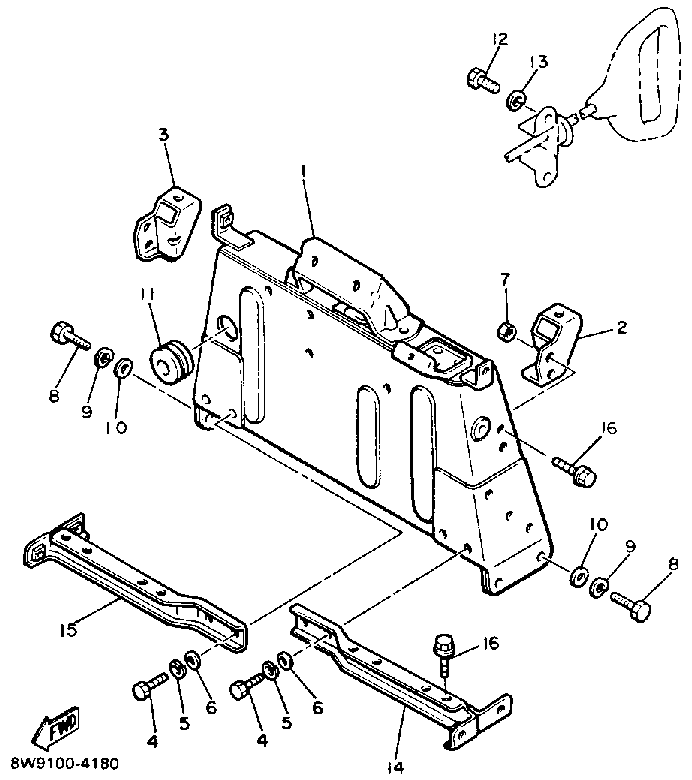 12
13
3
1
7
2
11
8
9
10
16
10
9
8
15
16
4
5
6
4
5
6
14
FWD
8W9100-4180