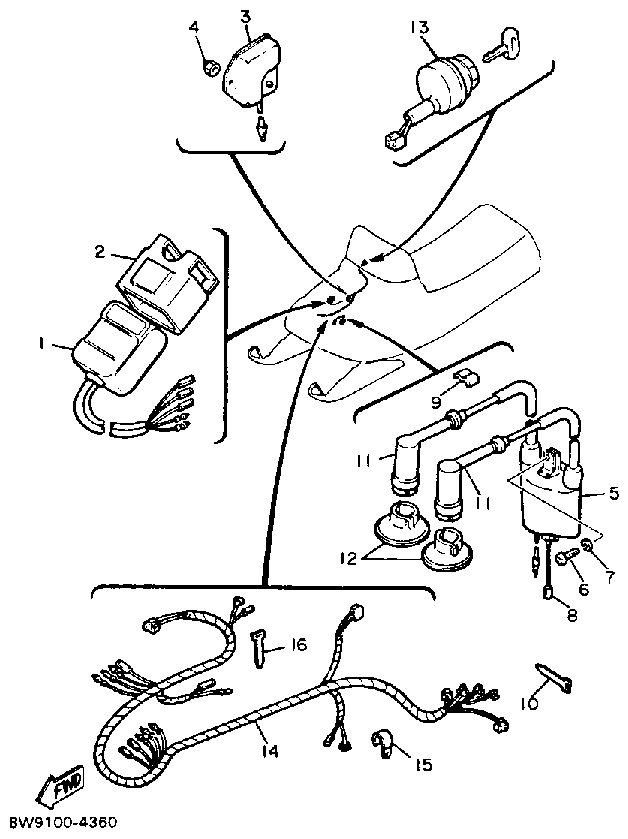 4
3
13
2
1
9
11
11
5
12
7
6
8
16
10
14
15
FWD
BW9100-4360