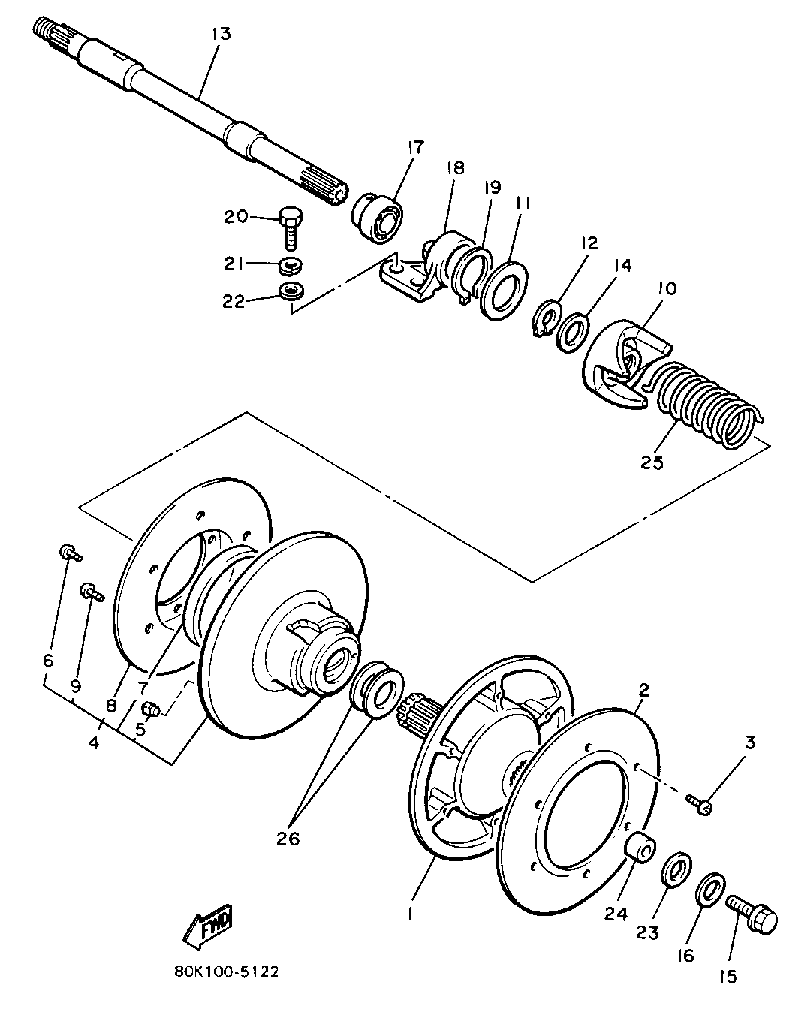 13
17
18
19
11
20
21
22
12
14
10
25
6
9
8
7
4
5
26
2
3
1
24
23
16
15
FWD
80K100-5122