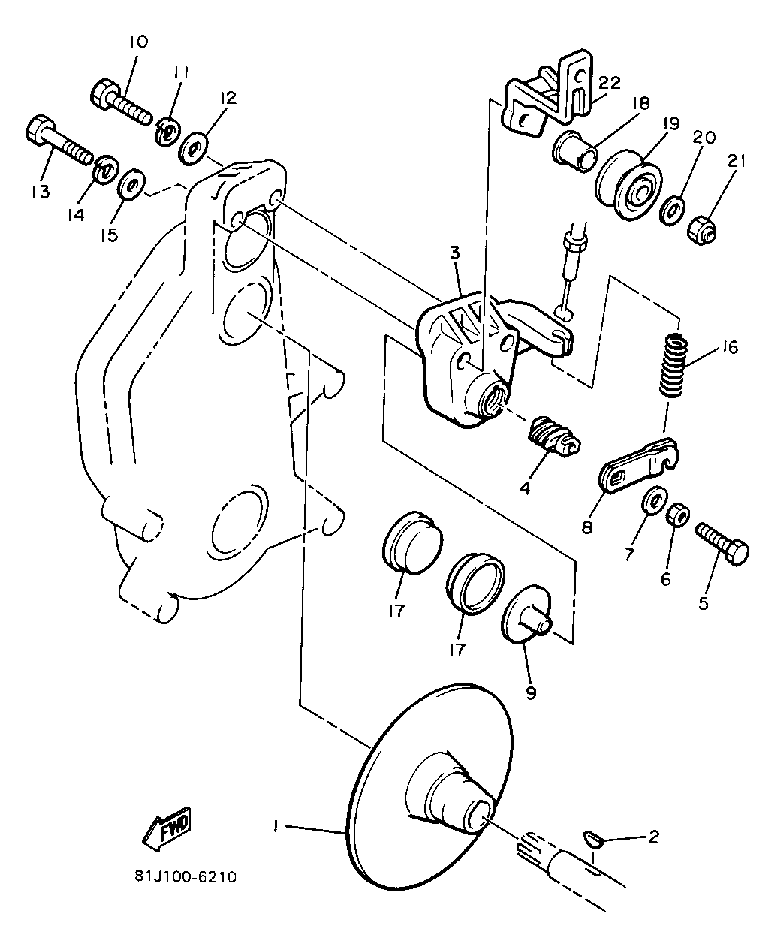 10
11
12
13
14
15
22
18
19
20
21
3
16
4
8
7
6
5
17
17
9
1
2
FWD
81J100-6210