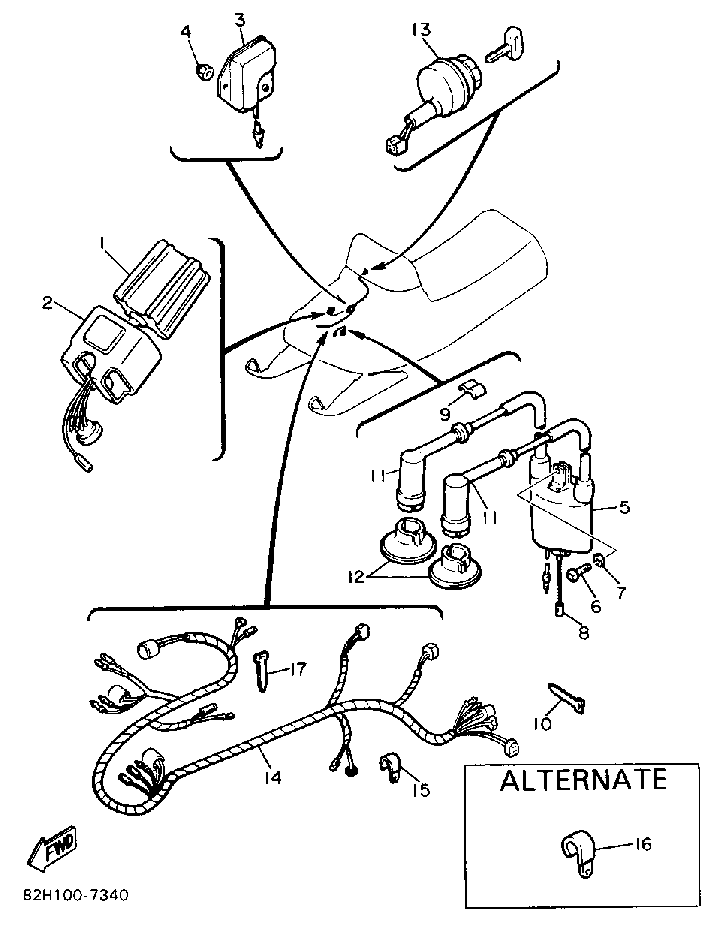 4
3
13
1
2
9
11
11
5
12
6
7
8
17
10
14
15
ALTERNATE
16
FWD
82H100-7340