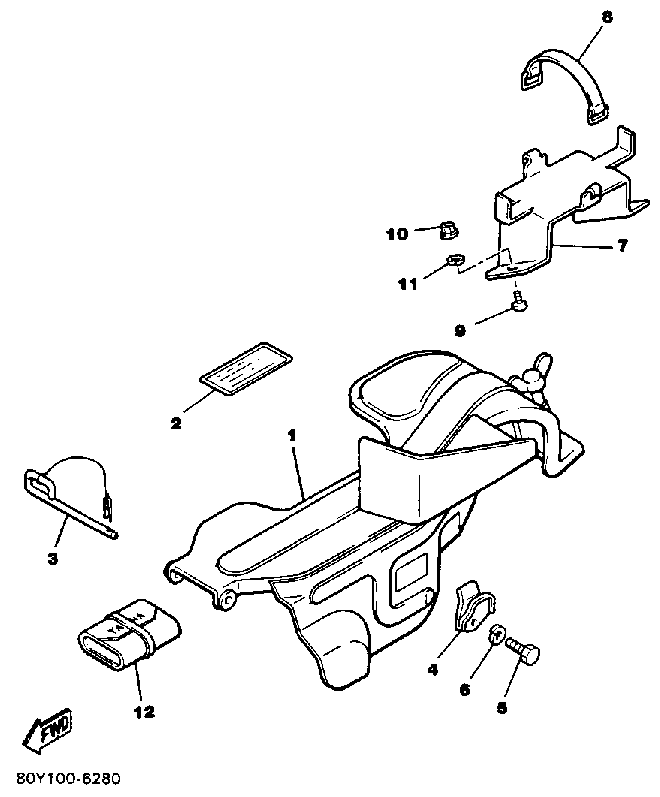 8
10
7
11
9
2
1
3
4
6
5
12
FWD
80Y100-6280