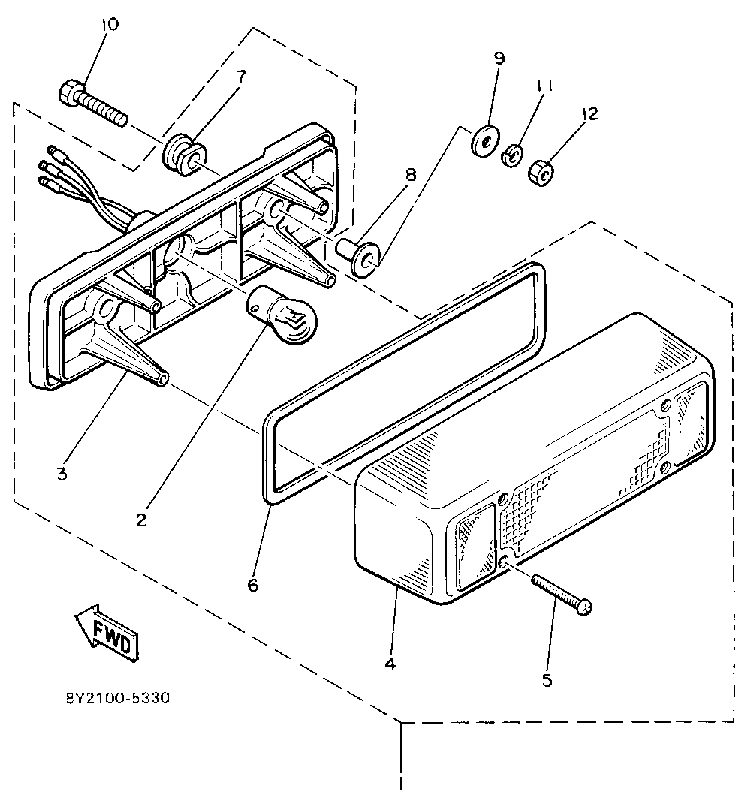 10
7
9
11
12
8
3
2
6
4
5
FWD
8Y2100-5330