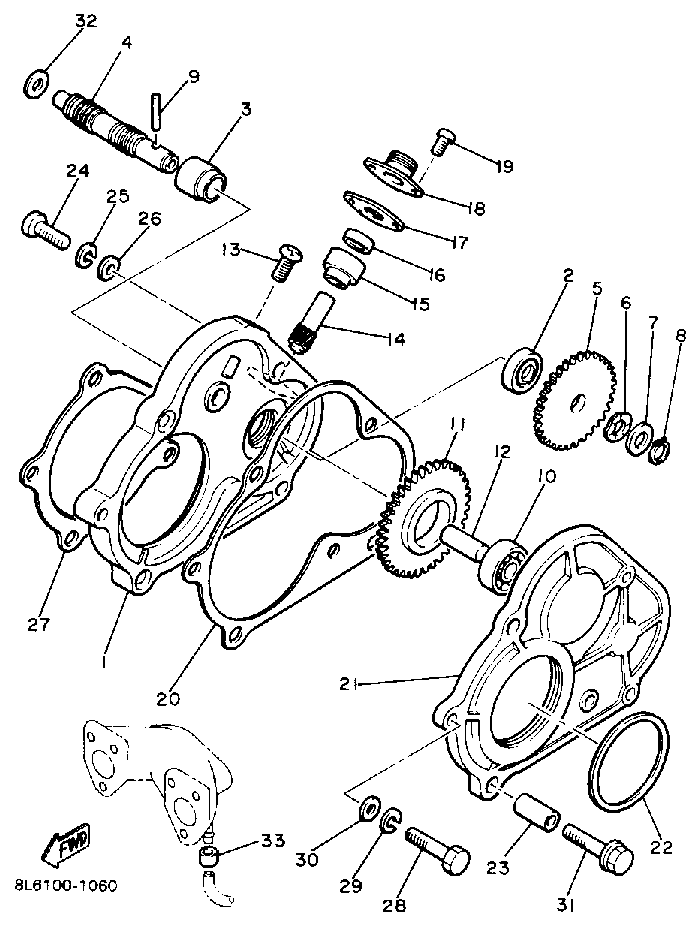 32
4
9
3
19
24
25
26
18
17
13
16
15
14
2
5
6
7
8
11
12
10
27
1
20
21
22
33
FWD
8L6100-1060
30
29
28
23
31