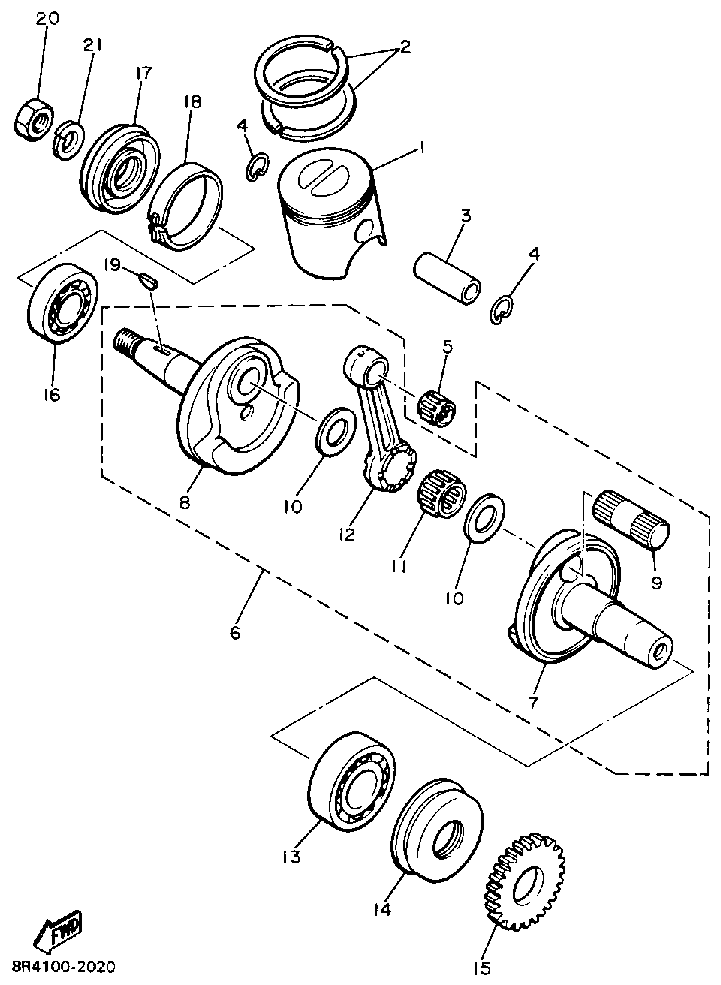 20
21
17
18
2
4
1
3
4
19
16
5
8
10
12
11
10
9
6
7
13
14
15
FWD
8R4100-2020