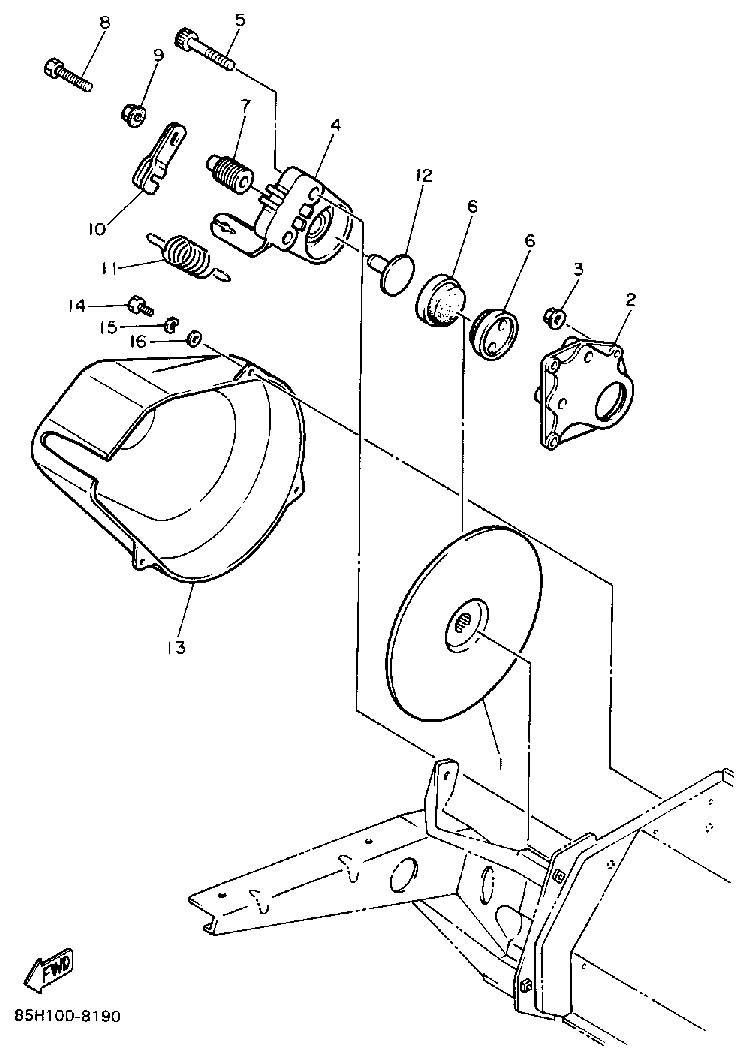 8
5
9
7
4
10
12
6
6
3
2
11
14
15
16
13
1
FWD
85H100-8190