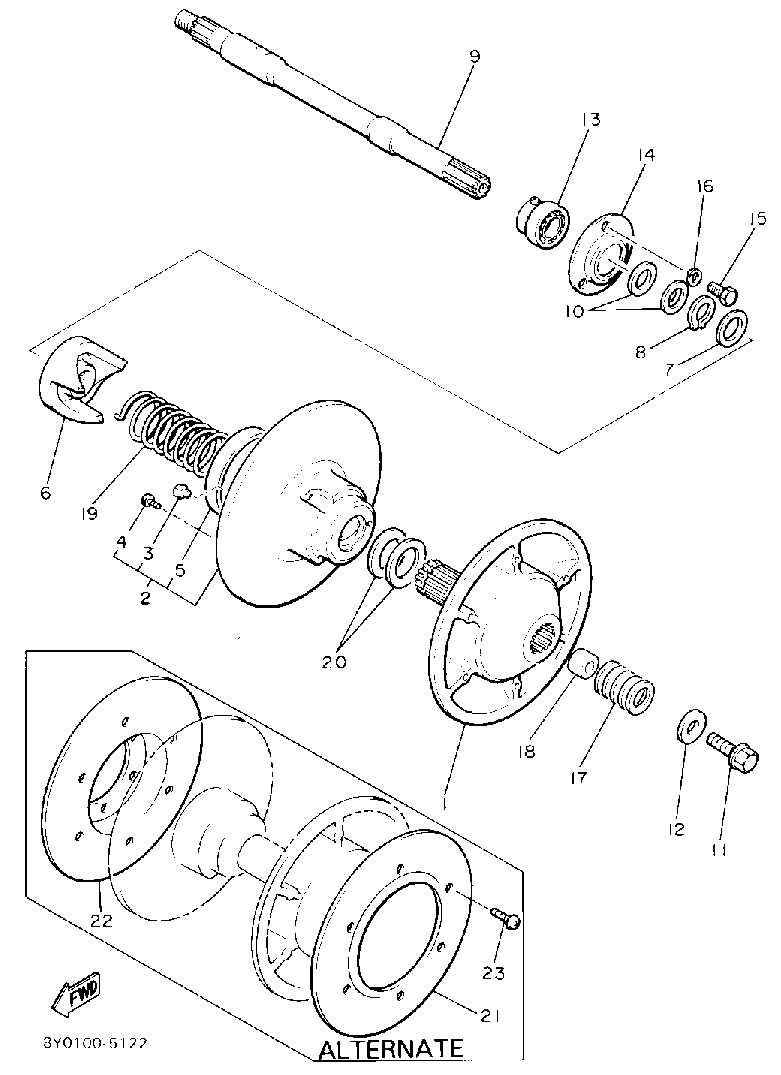 9
13
14
16
15
10
8
7
6
19
4
3
5
2
20
18
17
1
12
11
22
23
21
FWD
3Y0100-5122
ALTERNATE