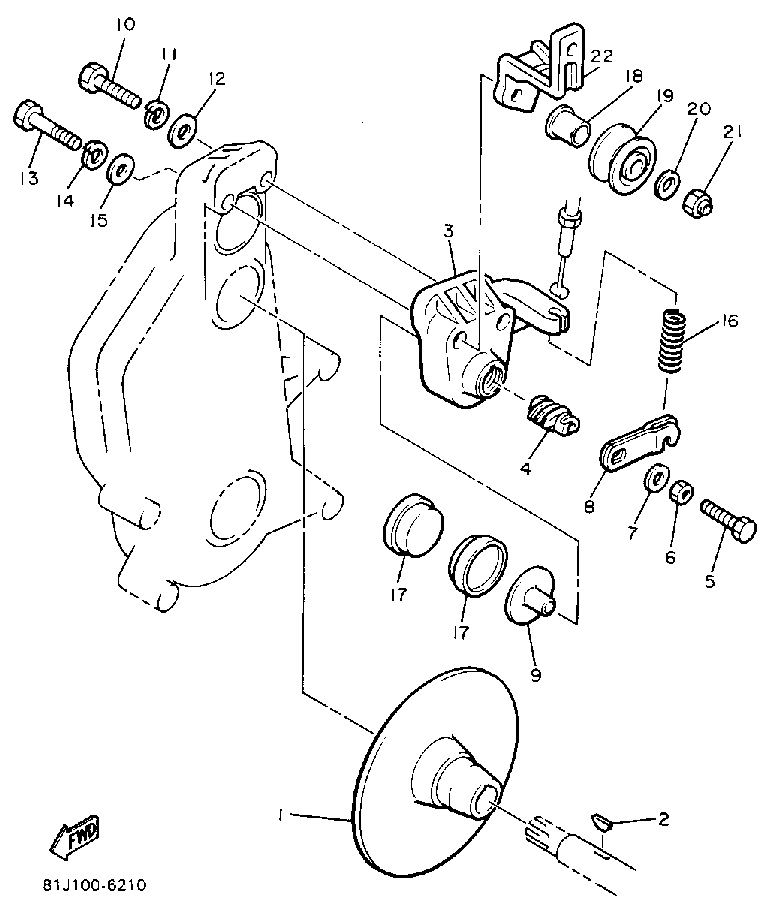 10
11
12
13
14
15
22
18
19
20
21
3
16
4
8
7
6
5
17
17
9
1
2
FWD
81J100-6210