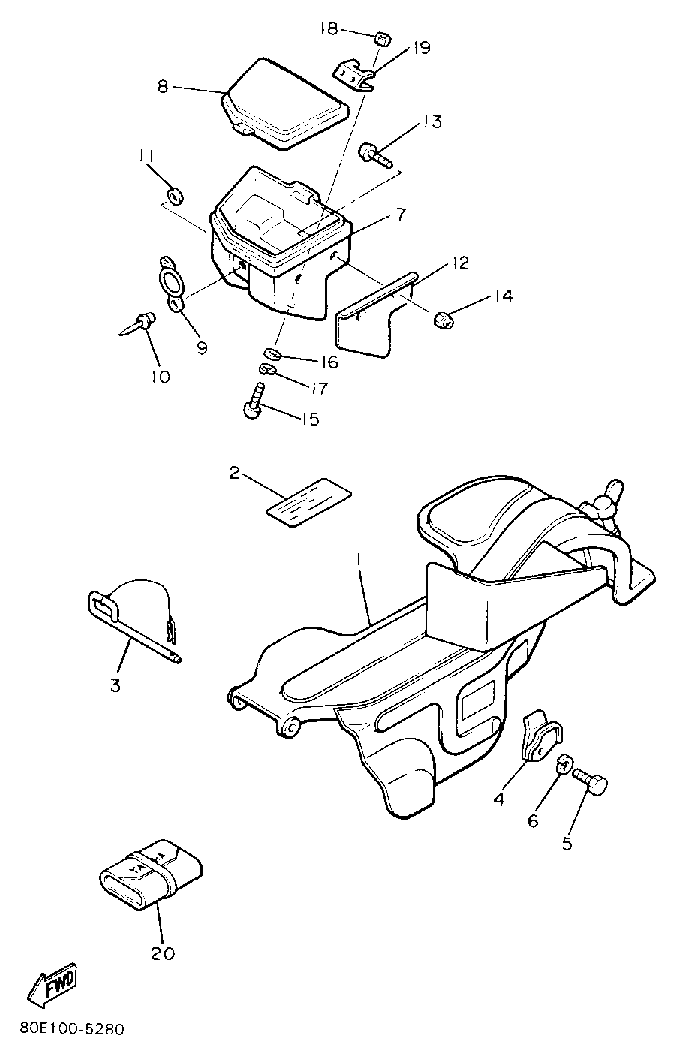 18
19
8
13
11
7
12
14
9
10
16
17
15
2
1
3
4
6
5
20
FWD
80E100-5280