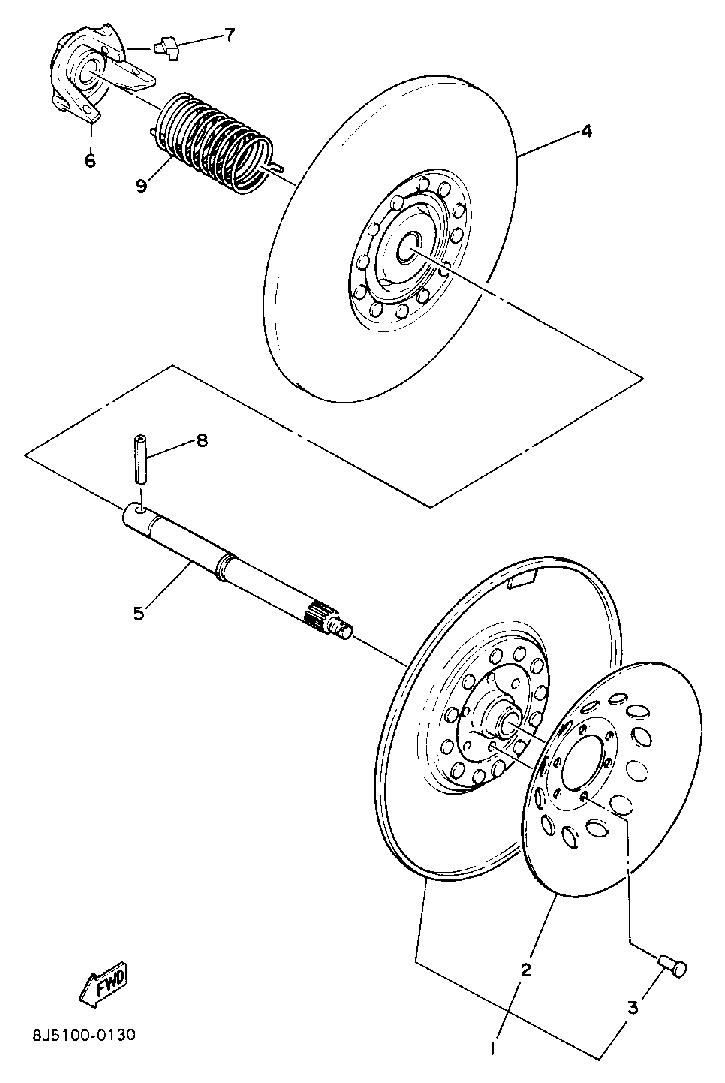 7
6
9
4
8
5
2
3
1
FWD
8J5100-0130