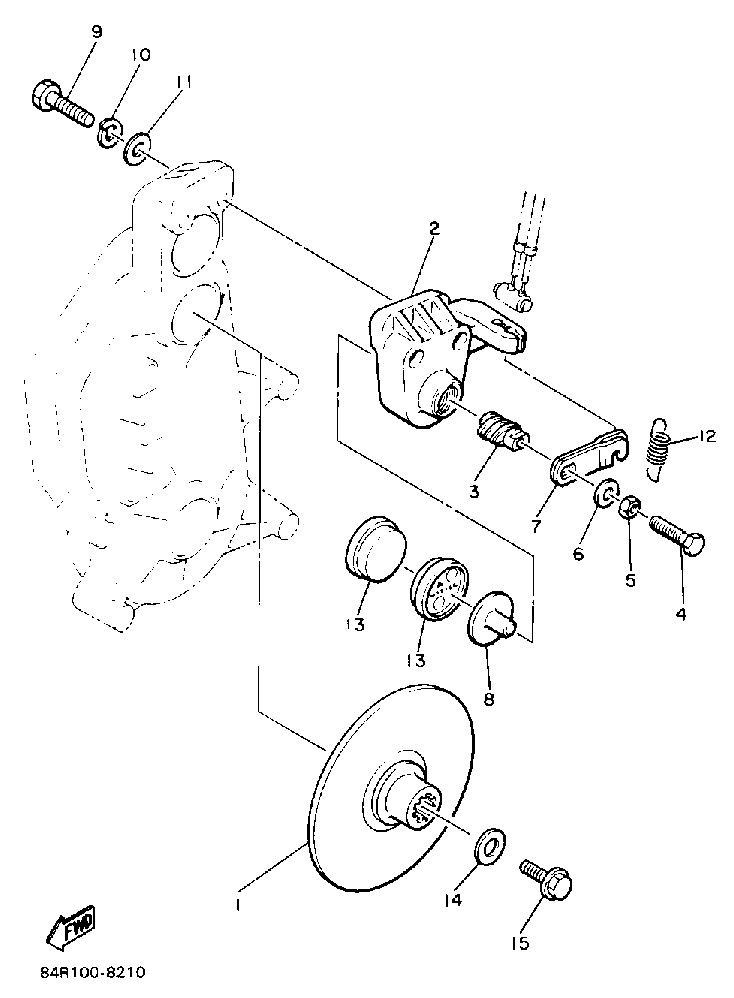 9
10
11
2
12
3
7
6
5
4
13
13
8
1
14
15
FWD
84R100-8210