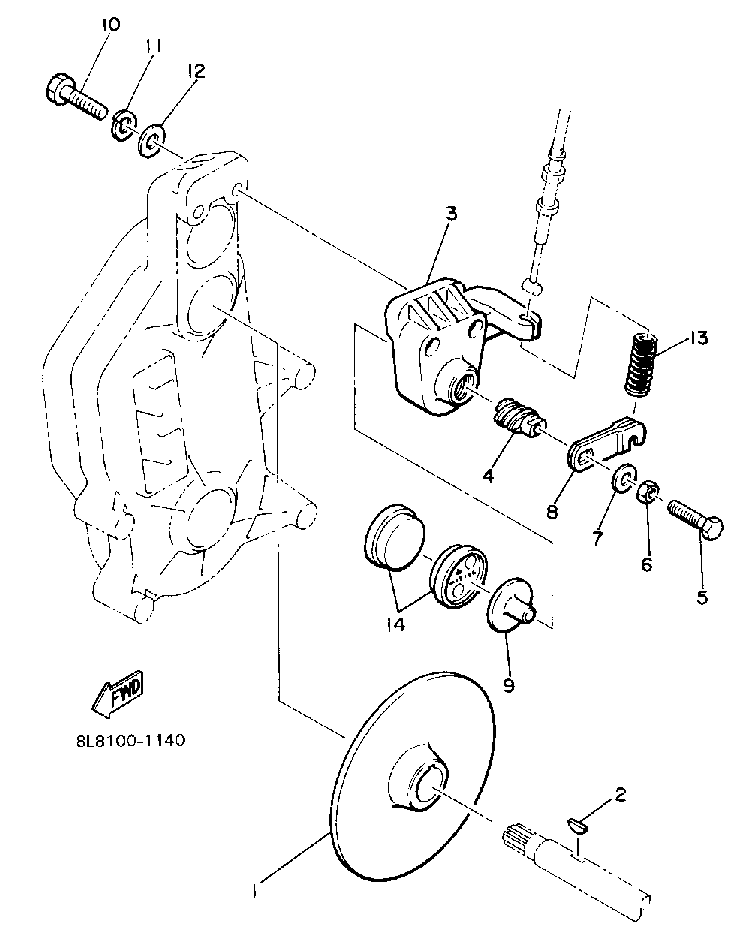 10
11
12
3
13
4
8
7
6
5
14
9
FWD
8L8100-1140
2
1