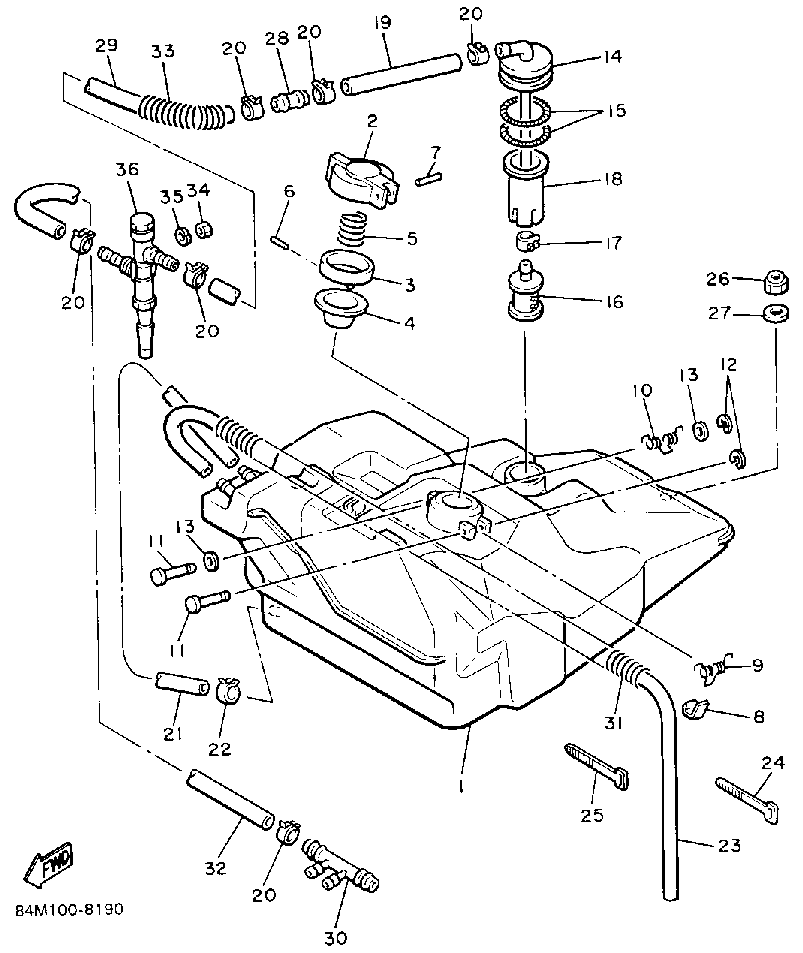 29
33
20
28
20
19
20
14
15
2
7
18
36
35
34
6
5
17
3
20
20
4
16
26
27
10
13
12
13
11
11
9
8
21
22
31
1
25
24
23
32
20
30
FWD
84M100-8190