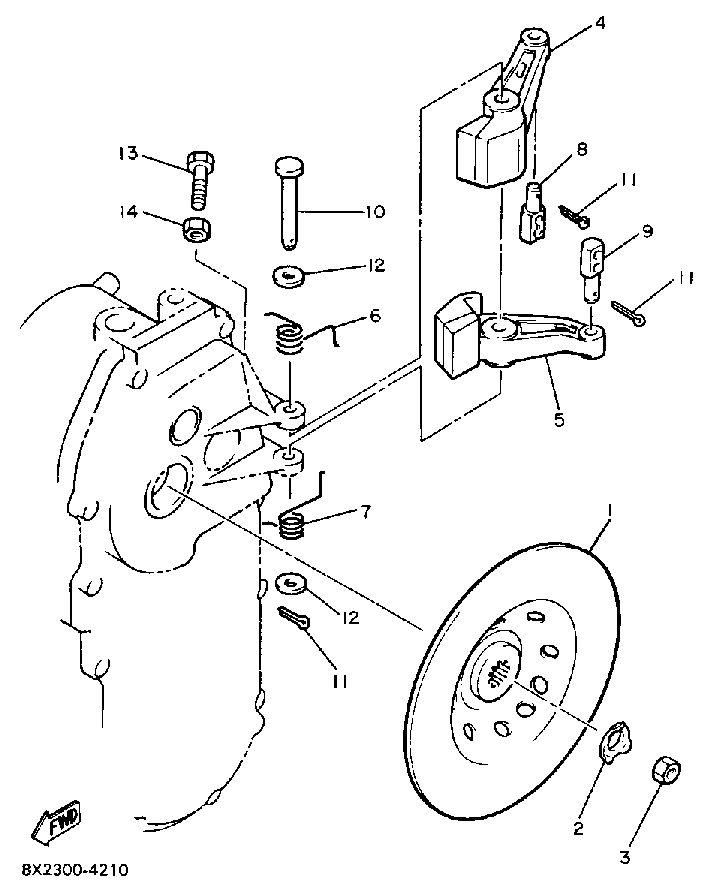 4
13
8
11
14
10
9
12
11
6
5
7
1
12
11
2
3
FWD
8X2300-4210