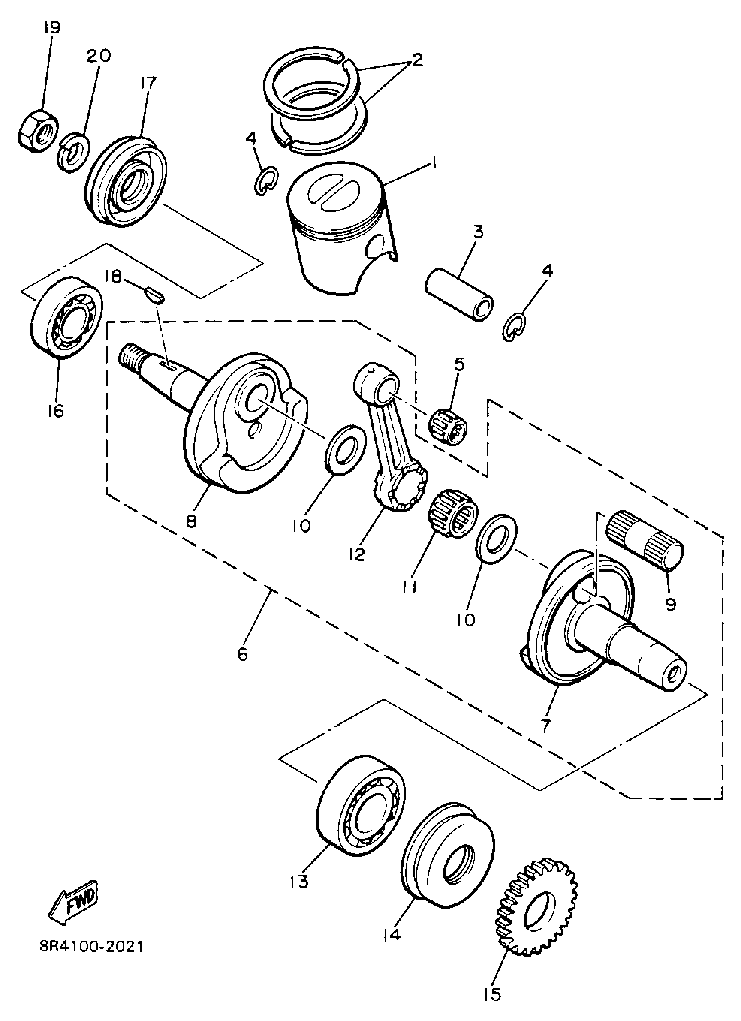 19
20
17
2
4
1
3
4
18
16
5
8
10
12
11
10
9
6
7
13
14
15
FWD
8R4100-2021