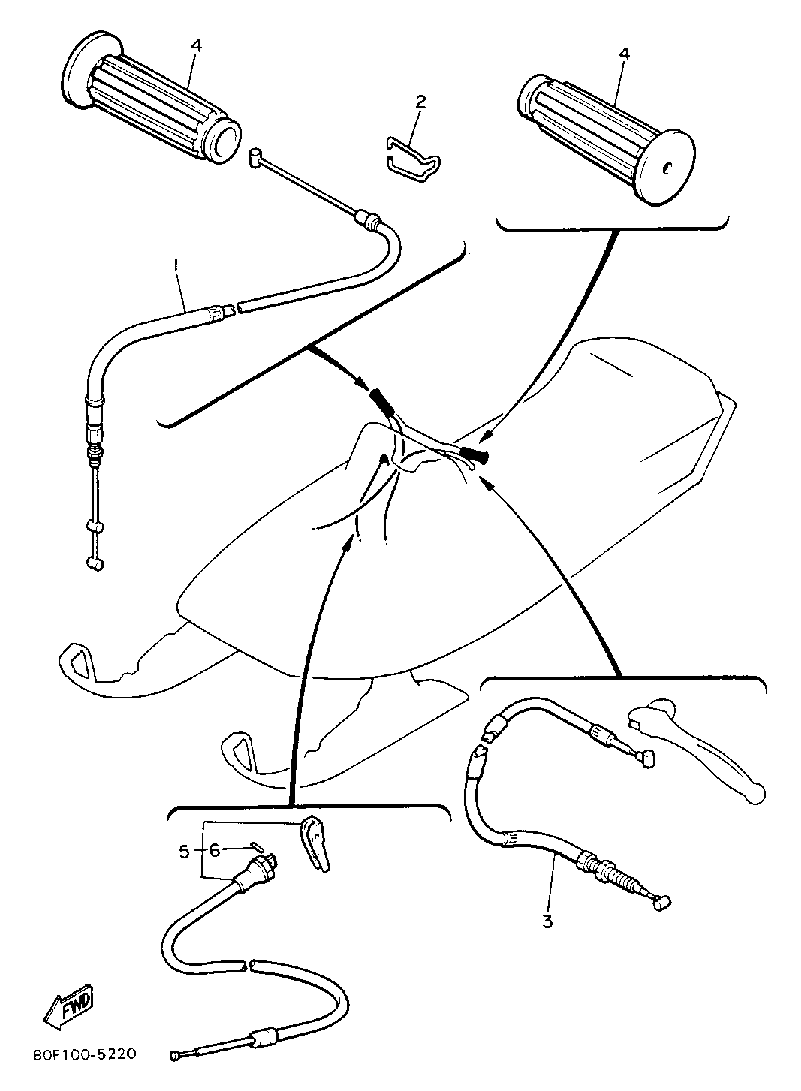 4
2
4
1
5
6
3
FWD
80F100-5220