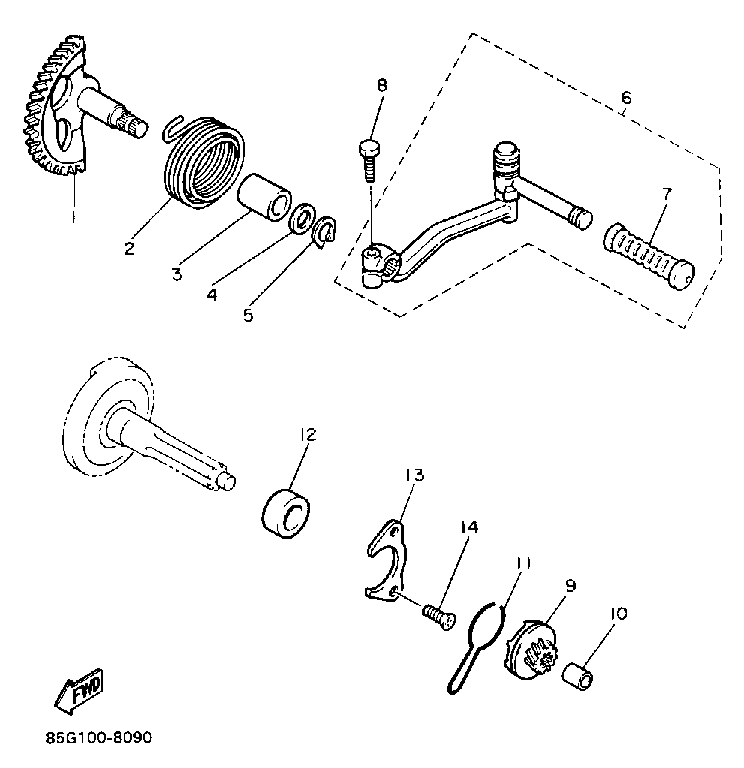 8
6
7
1
2
3
4
5
12
13
14
11
9
10
FWD
85G100-8090