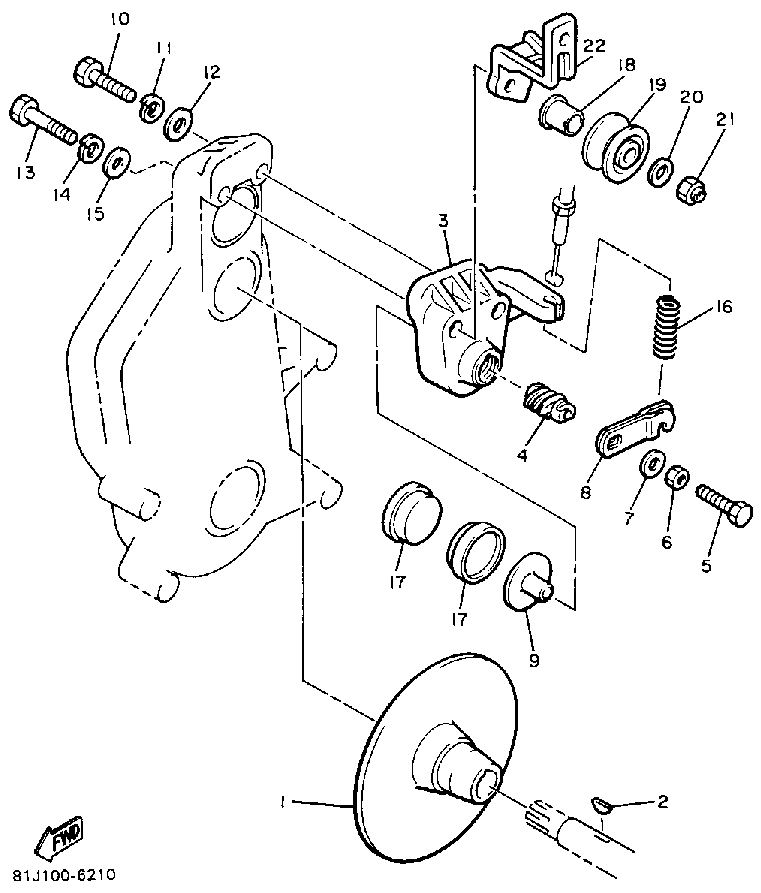 10
11
12
13
14
15
22
18
19
20
21
3
16
4
8
7
6
5
17
17
9
1
2
FWD
81J100-6210