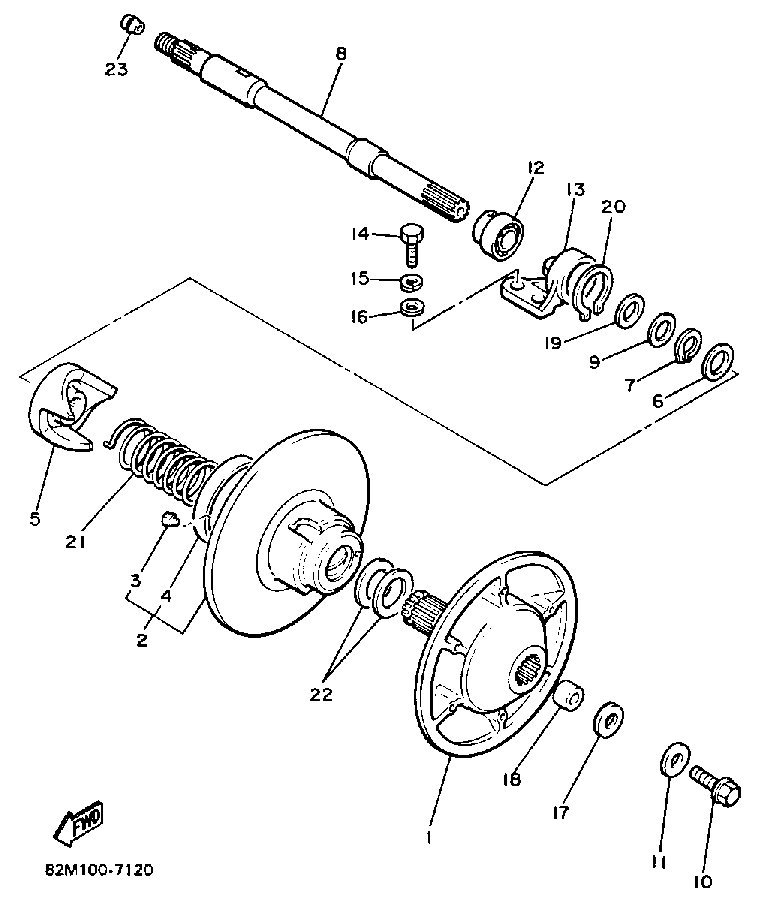 23
8
12
13
20
14
15
16
19
9
7
6
5
21
3
4
2
22
18
17
1
11
10
FWD
82M100-7120