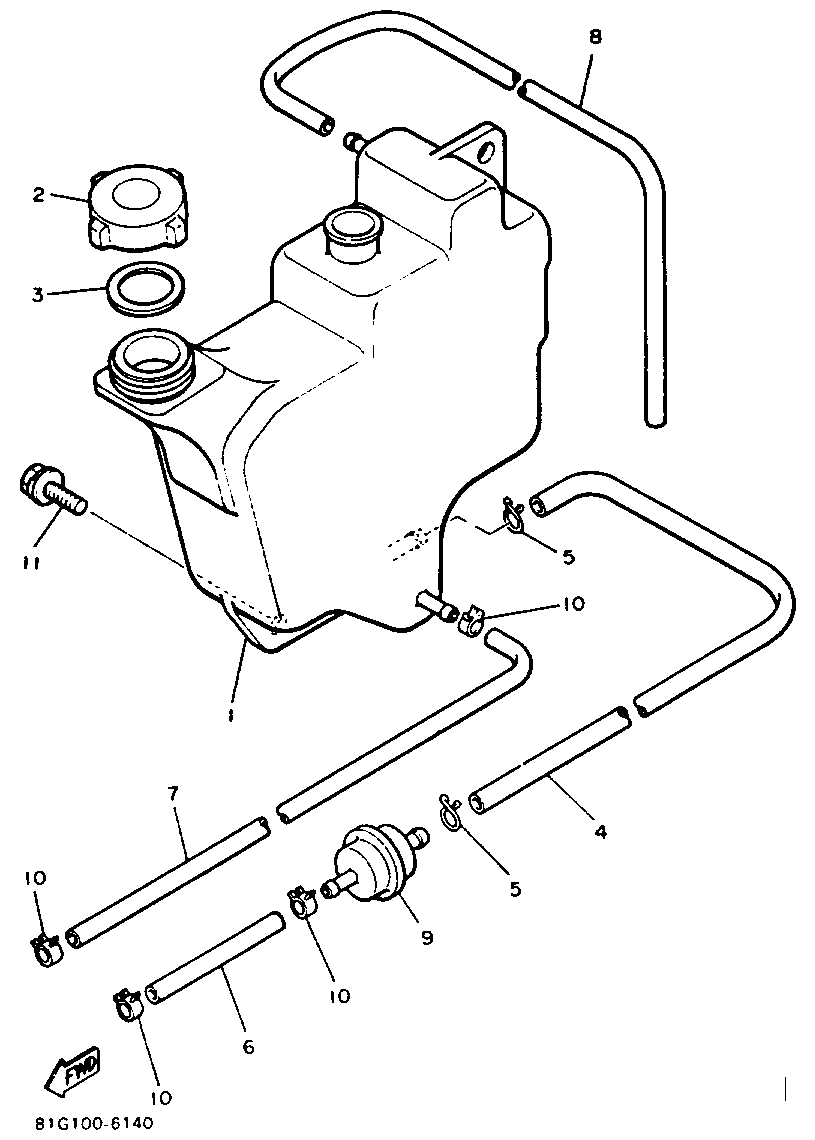 8
2
3
11
5
10
1
7
4
5
10
9
10
6
10
FWD
81G100-6140