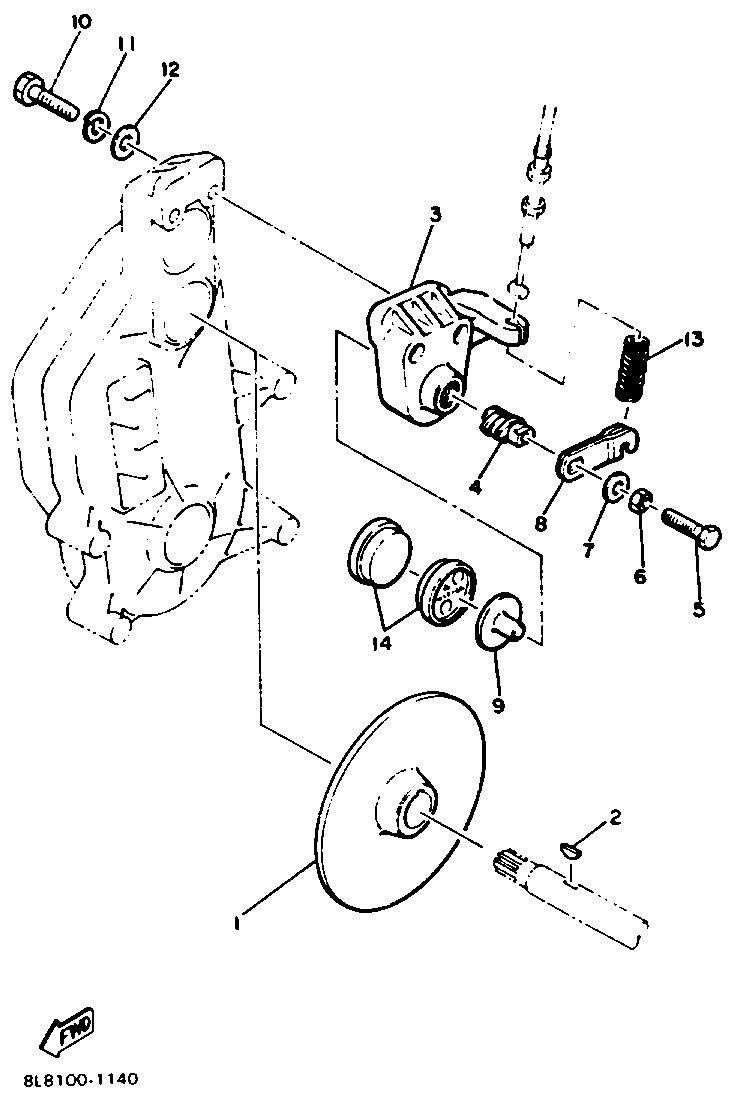 10
11
12
3
13
4
8
7
6
5
14
9
2
1
FWD
8L8100-1140