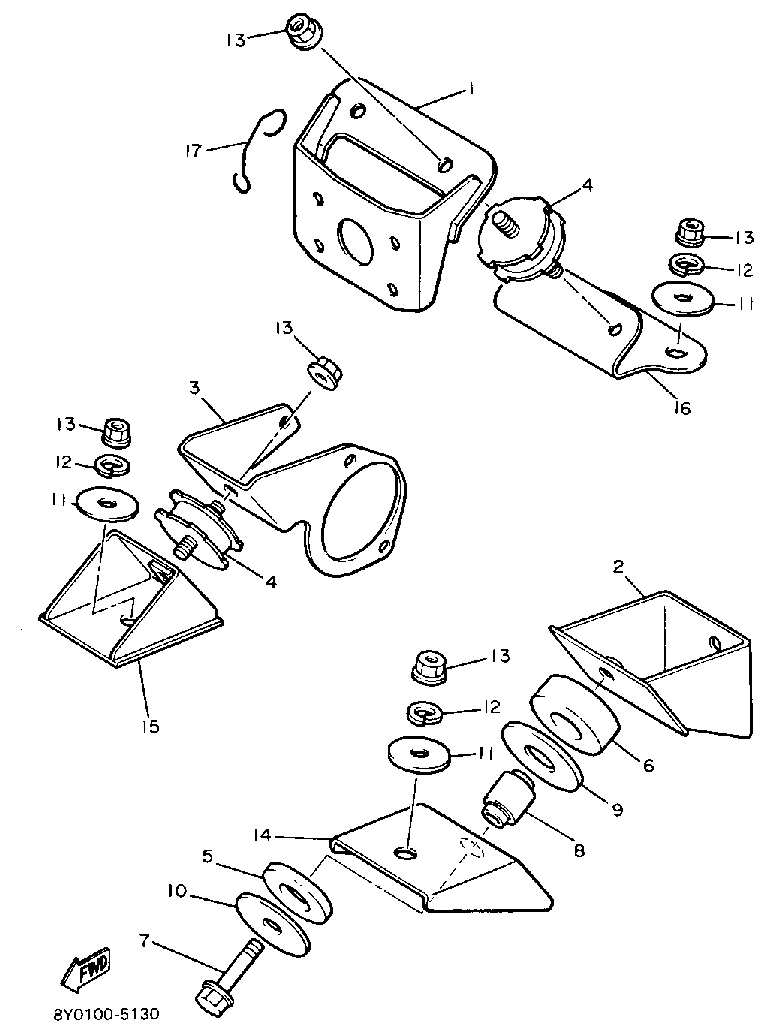 13
1
17
4
13
12
11
16
13
3
13
12
11
4
15
2
13
12
11
6
9
8
14
5
10
7
FWD
8Y0100-5130