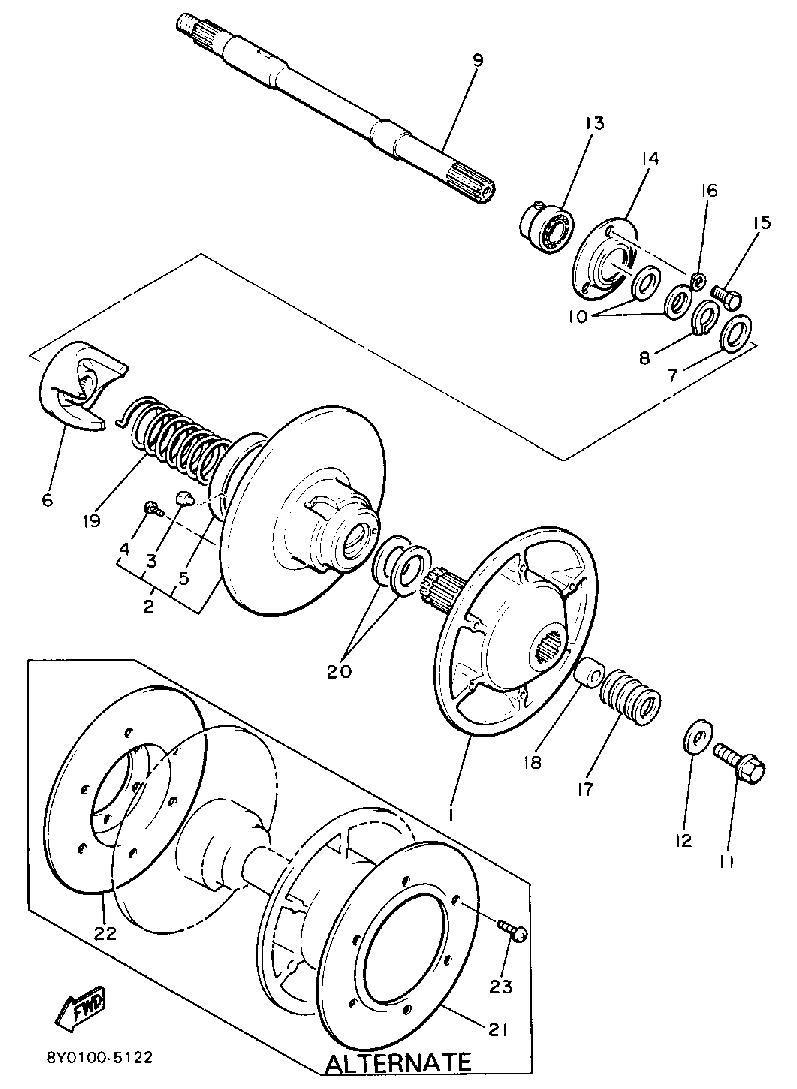 9
13
14
16
15
10
8
7
6
19
4
3
5
2
20
18
17
1
12
11
22
23
21
FWD
8Y0100-5122
ALTERNATE