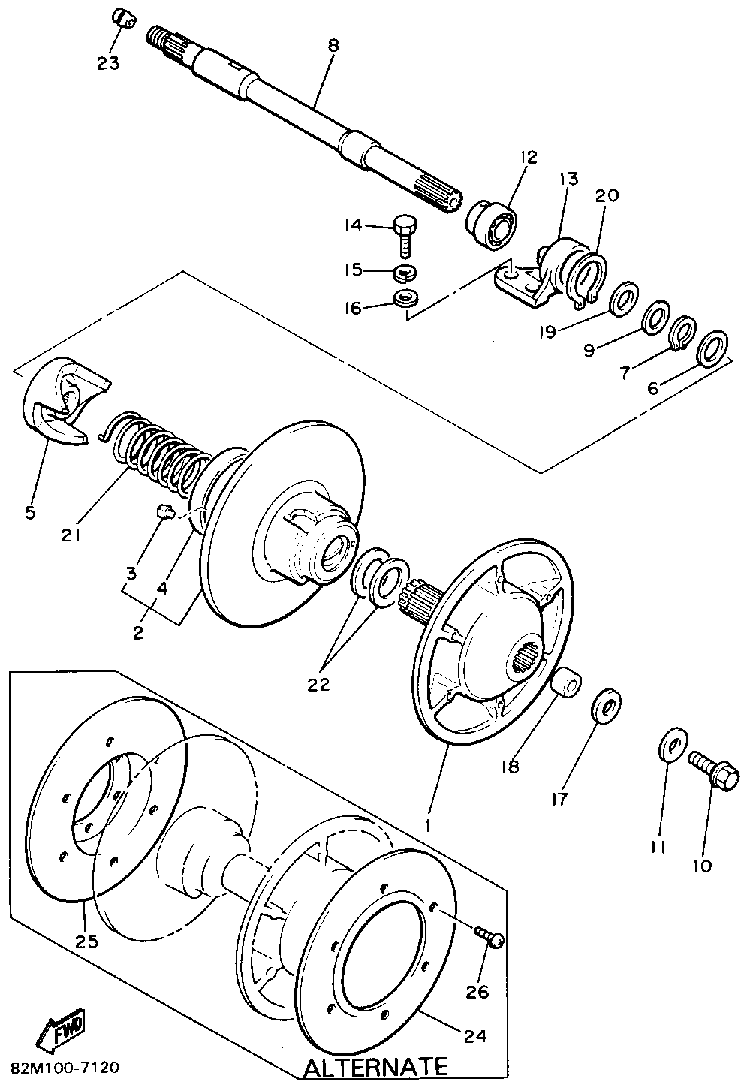 23
8
12
13
20
14
15
16
19
9
7
6
5
21
3
4
2
22
18
17
1
11
10
25
26
24
FWD
82M100-7120
ALTERNATE