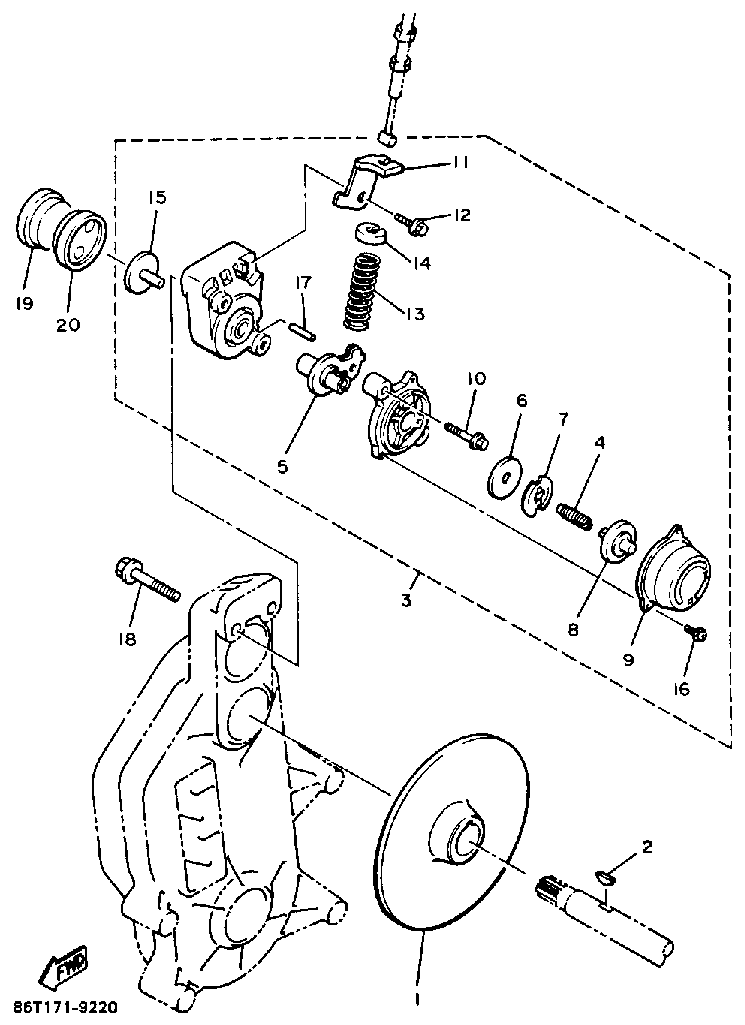 11
12
15
14
19
20
17
13
10
6
7
4
5
3
8
9
16
18
2
1
FWD
86T171-9220