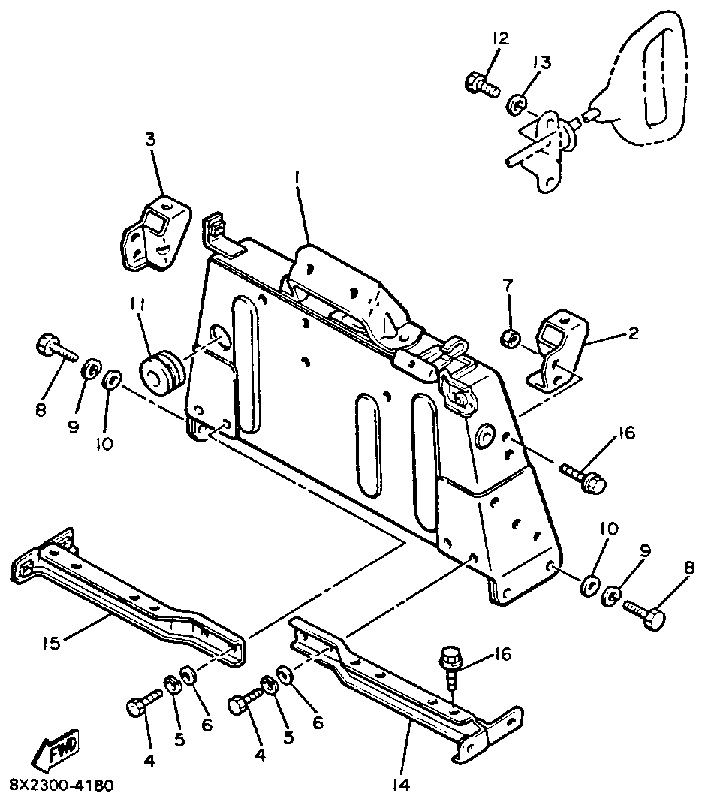 12
13
3
1
7
2
11
8
9
10
16
10
9
8
15
16
4
5
6
4
5
6
14
FWD
8X2300-4180