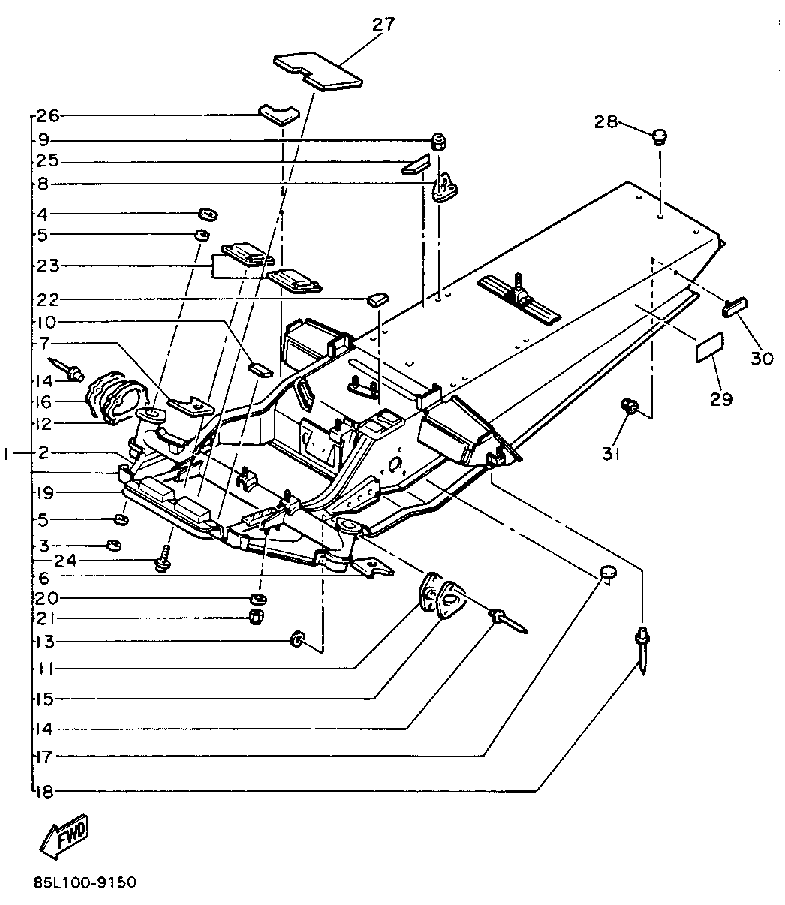 27
26
9
25
8
4
5
23
22
10
7
14
16
12
1
2
19
5
3
24
6
20
21
13
11
15
14
17
18
28
30
29
31
FWD
85L100-9150