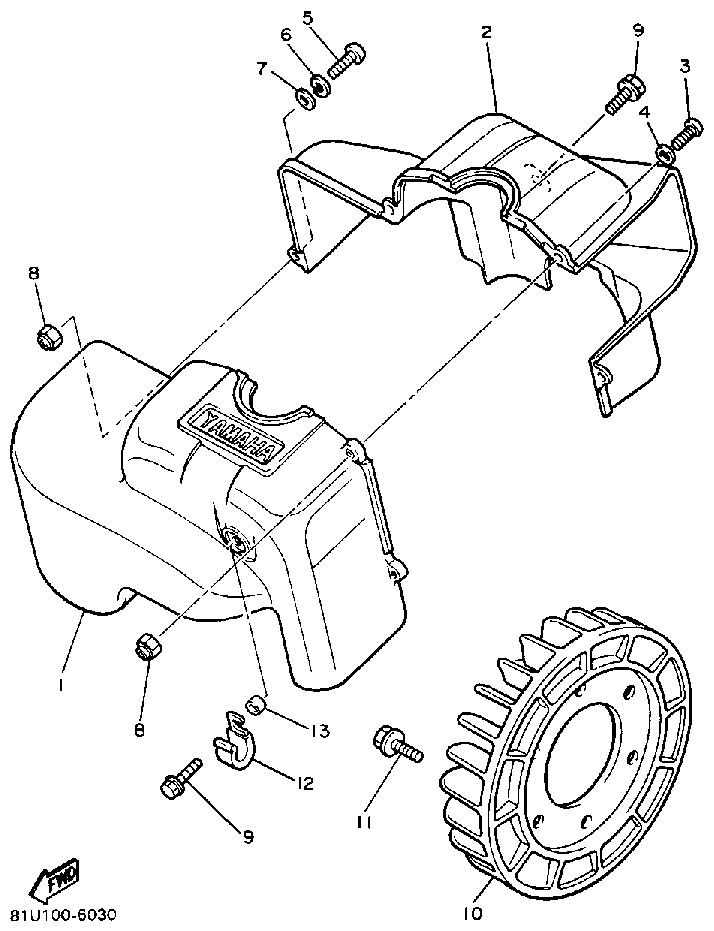 5
6
7
2
9
3
4
8
YAMAHA
1
8
13
12
9
11
10
FWD
81U100-6030