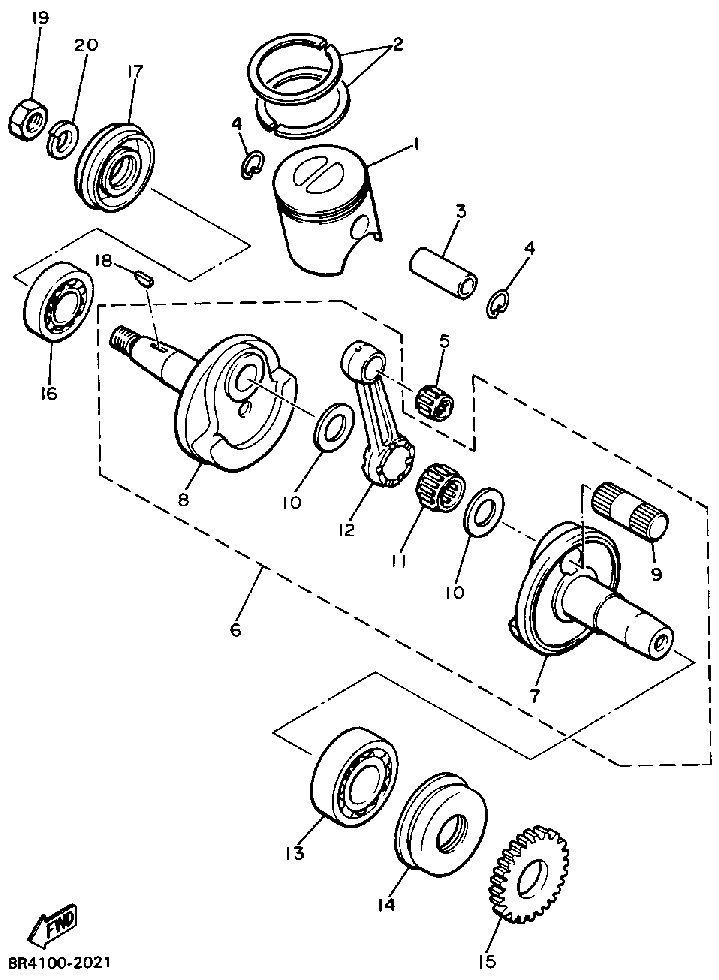 19
20
17
2
4
1
3
4
18
16
5
8
10
12
11
10
9
6
7
13
14
15
FWD
BR4100-2021