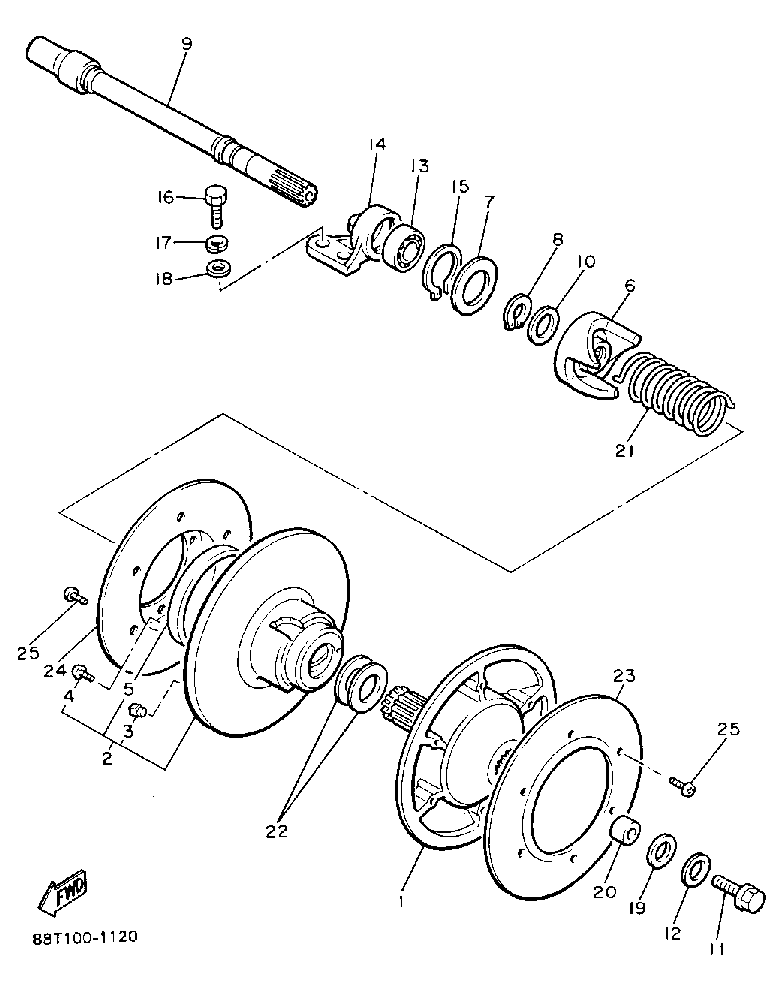 9
14
13
15
7
16
17
18
8
10
6
21
25
24
4
5
3
2
22
23
25
1
20
19
12
11
FWD
88T100-1120