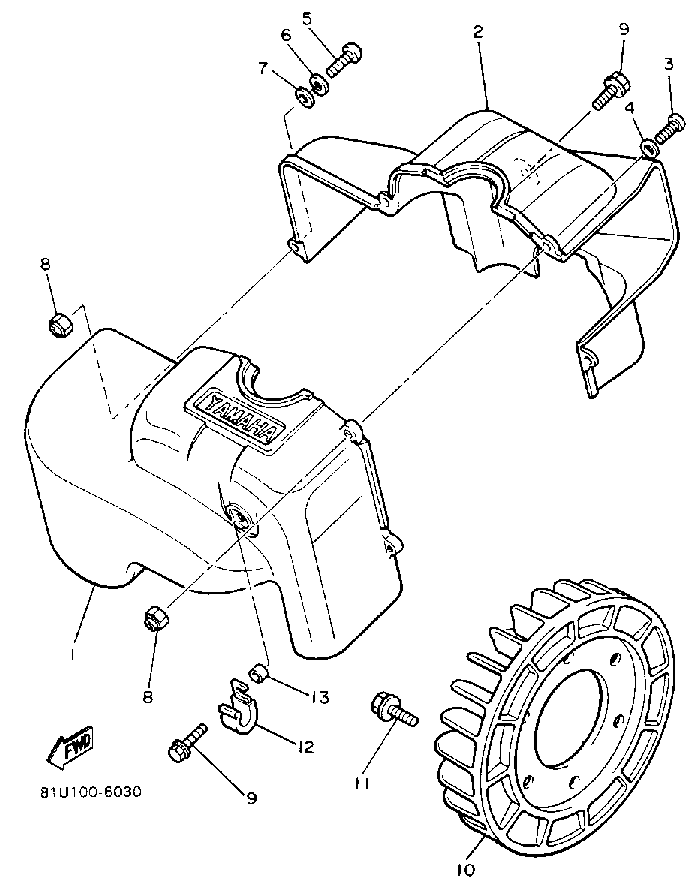 5
6
7
2
9
3
4
8
YAMAHA
1
8
13
12
9
11
10
FWD
81U100-6030