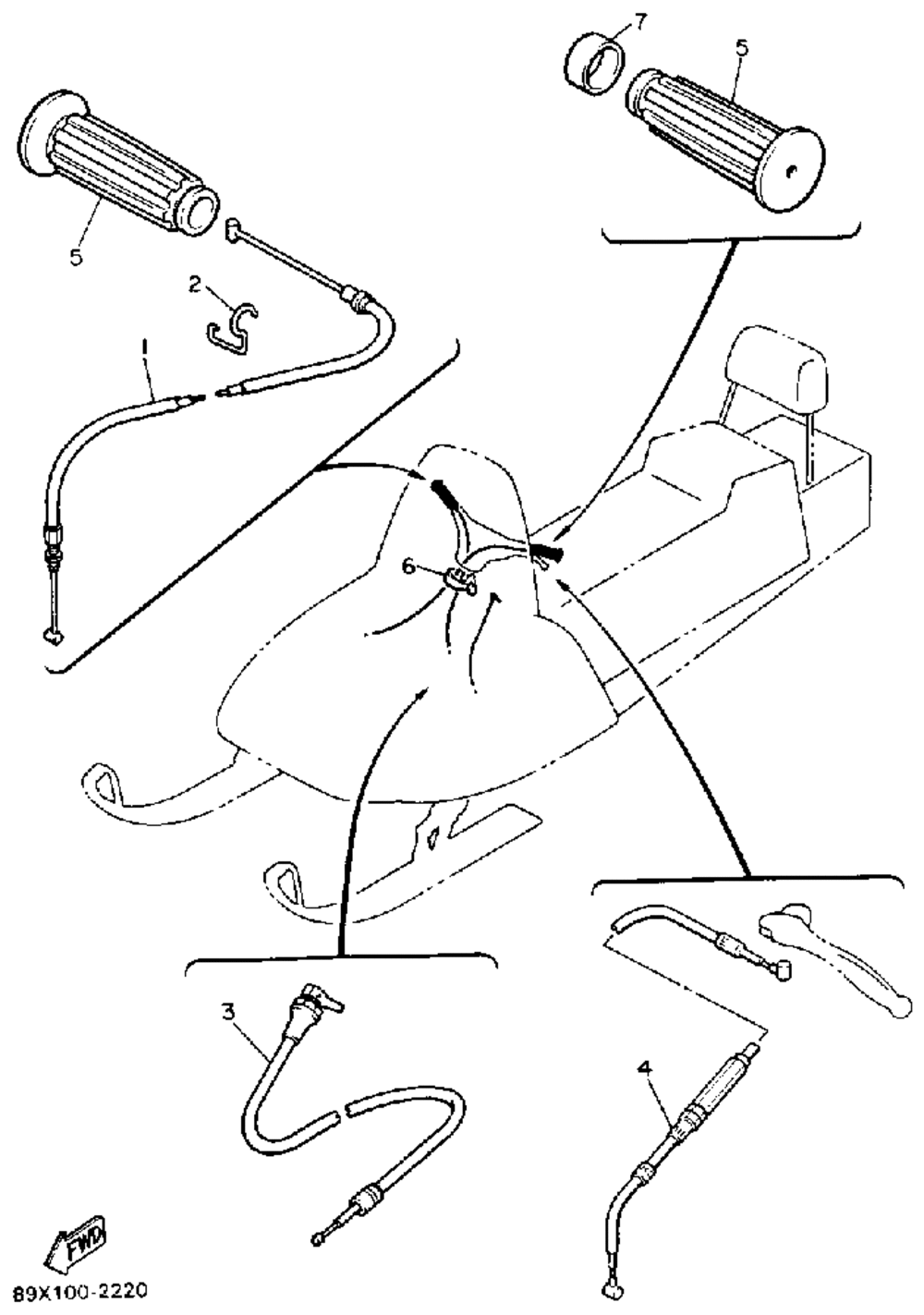 7
5
5
2
1
6
3
4
FWD
89X100-2220