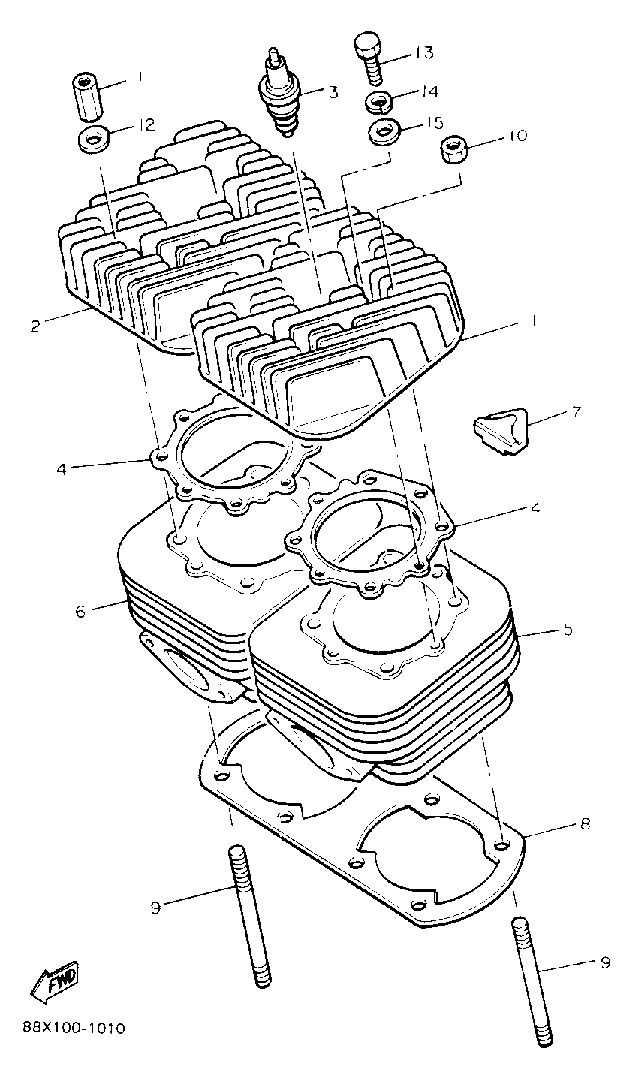 1
3
13
14
12
15
10
2
1
7
4
4
6
5
8
9
9
FWD
88X100-1010