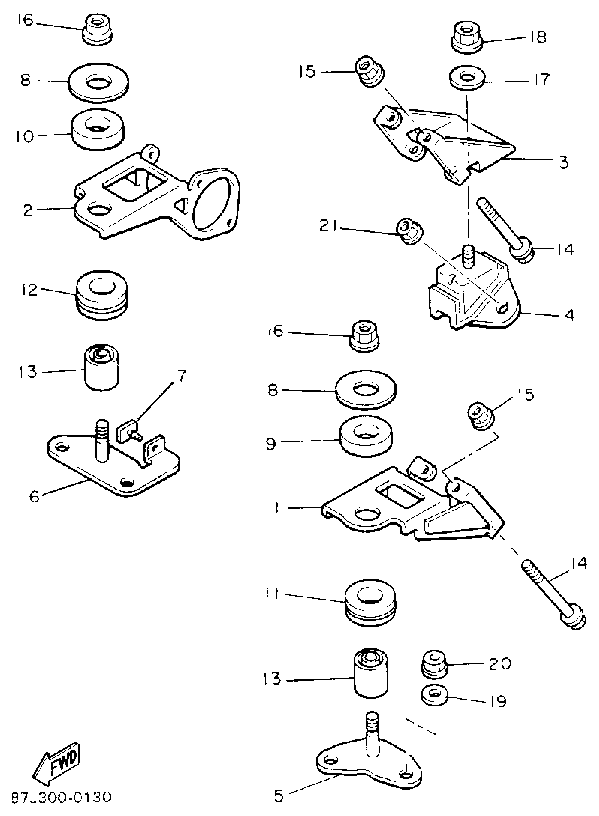 16
8
10
2
12
13
7
6
18
15
17
3
21
14
4
16
8
15
9
1
14
11
20
13
19
5
FWD
87_300-0130