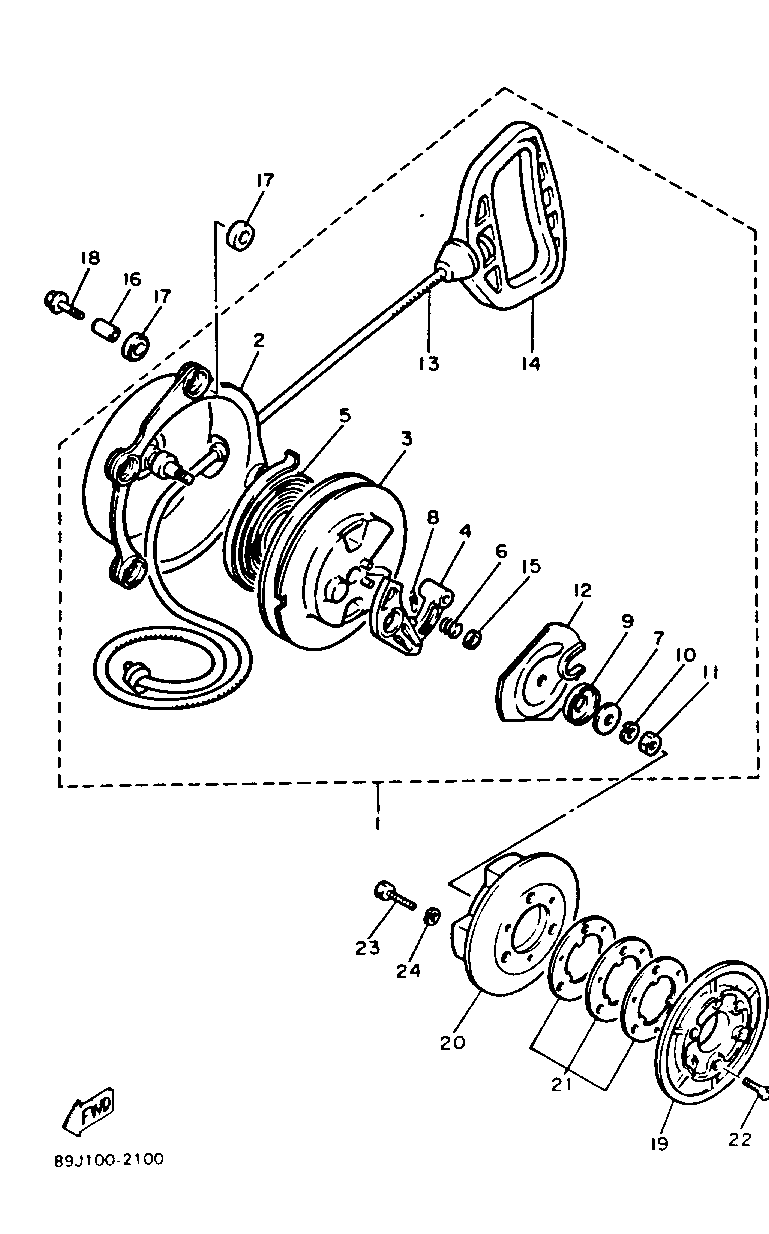 17
18
16
17
2
13
14
5
3
8
4
6
15
12
9
7
10
11
1
23
24
20
21
19
22
FWD
89J100-2100