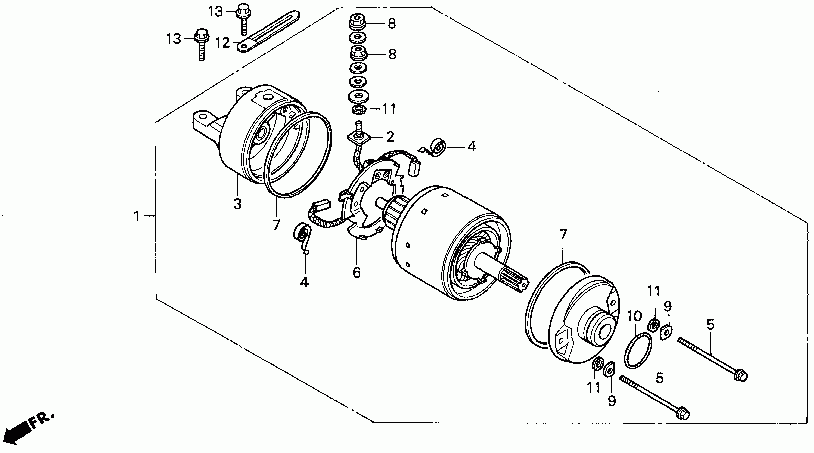 13
13
12
8
8
11
2
4
3
7
1
4
6
7
11
9
10
5
5
11
9
FR.