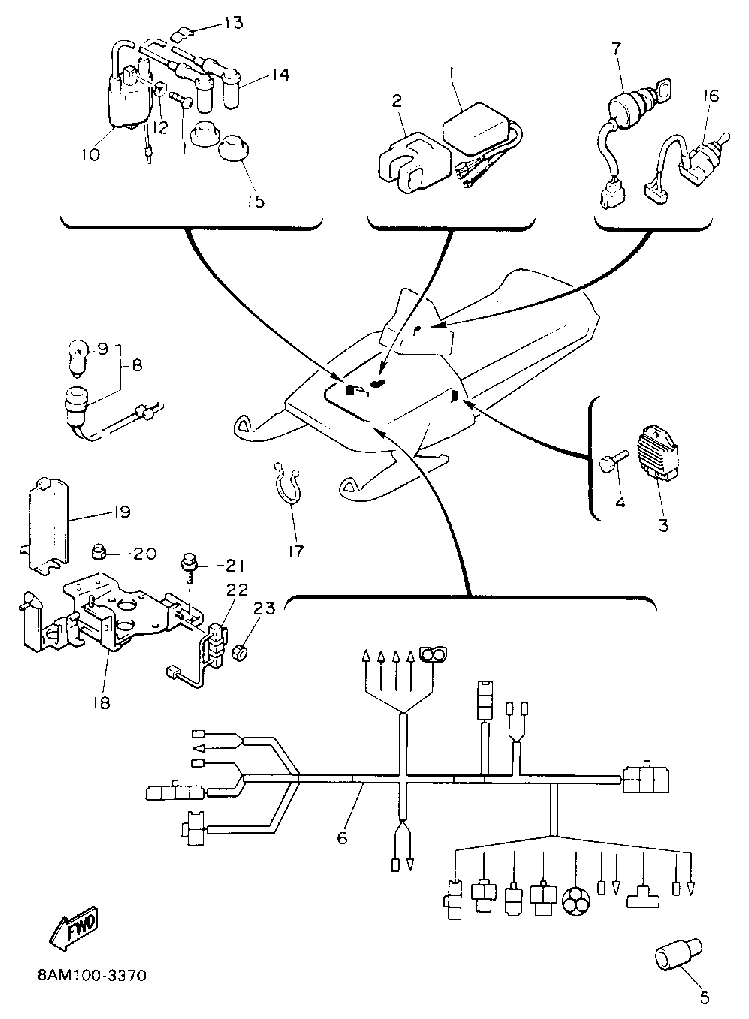 13
14
10
12
15
2
1
7
16
9
8
4
3
17
19
20
21
22
23
18
6
FWD
8AM100-3370
5